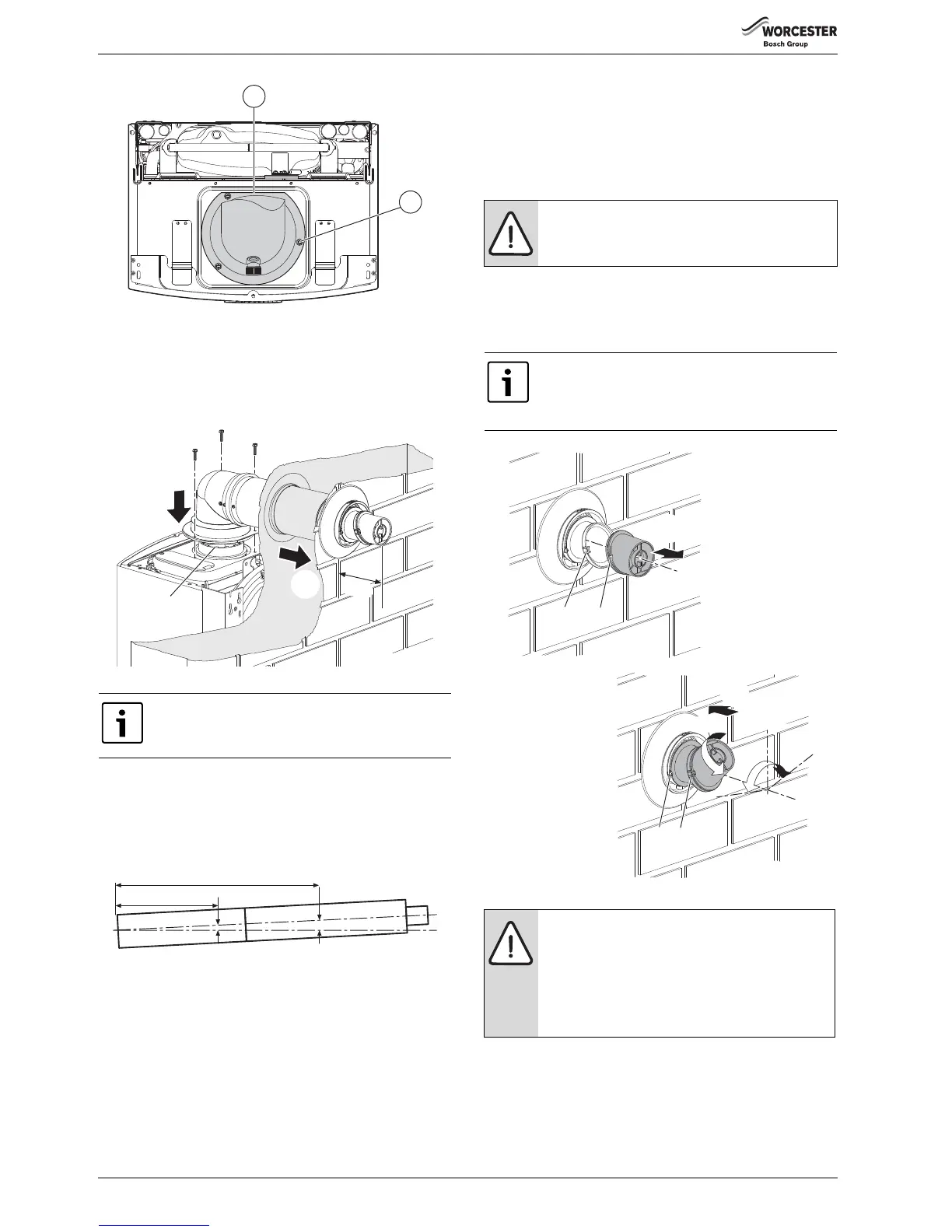 WORCESTER
Bosch Group