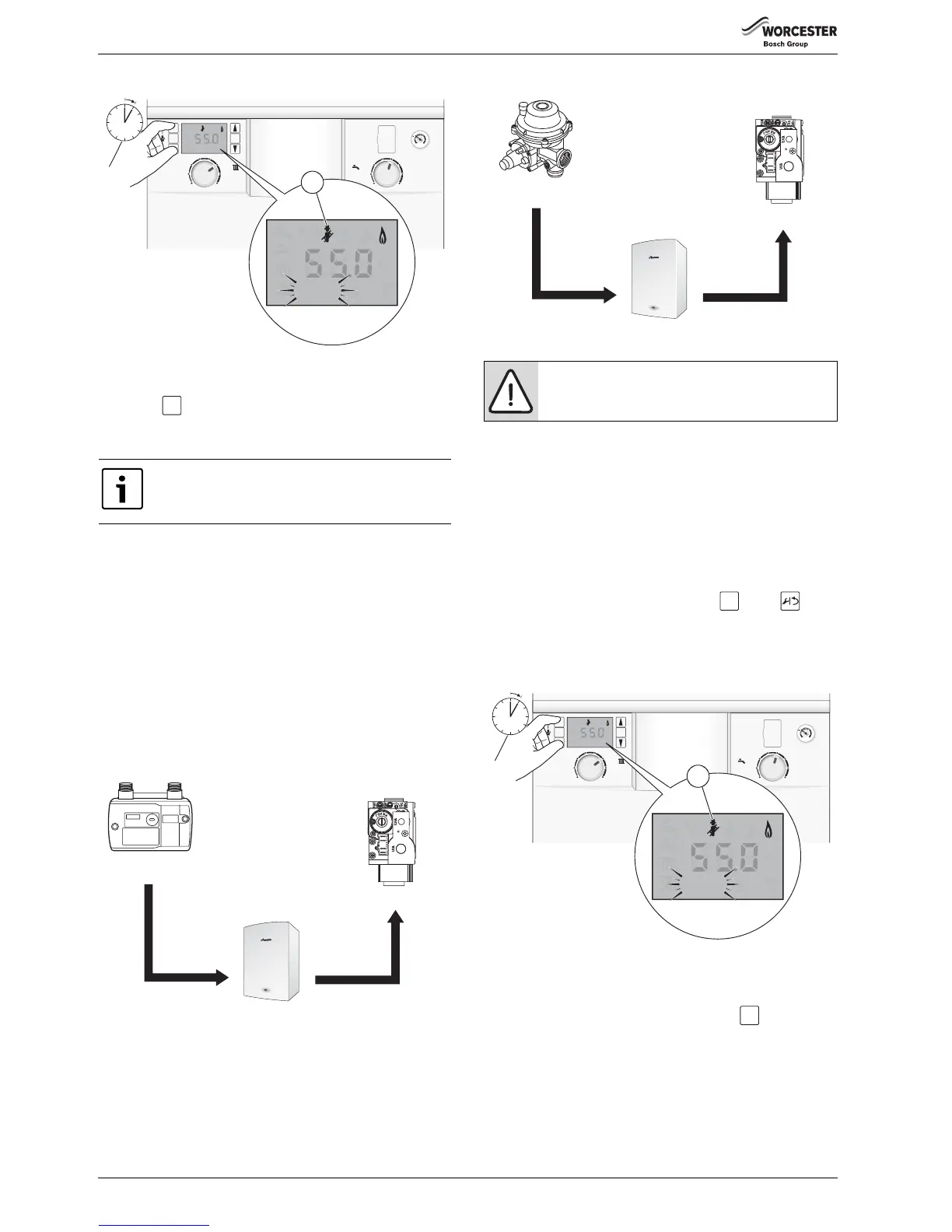 WORCESTER
Bosch Group

550

550

550

550