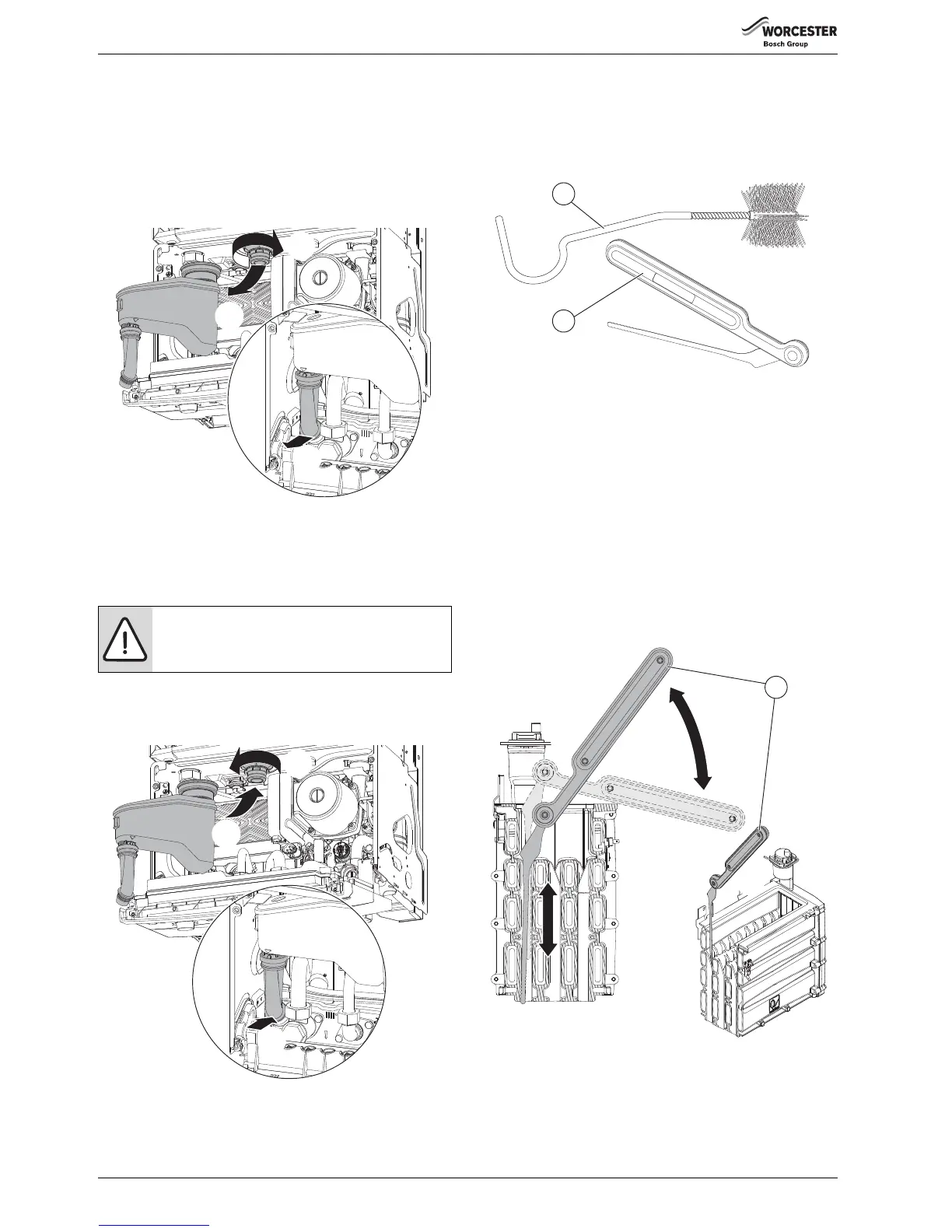 WORCESTER
Bosch Group