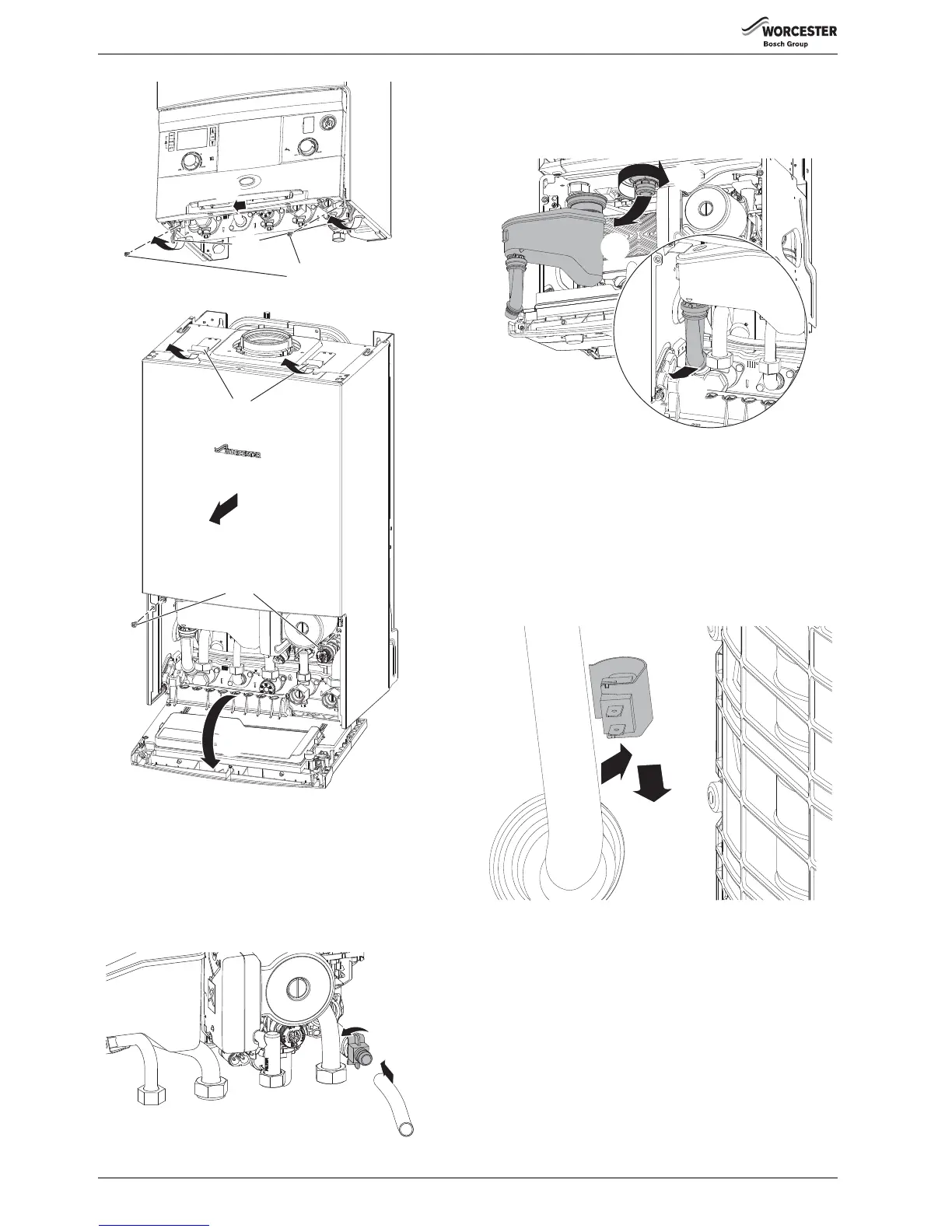 WORCESTER
Bosch Group

WORCESTER