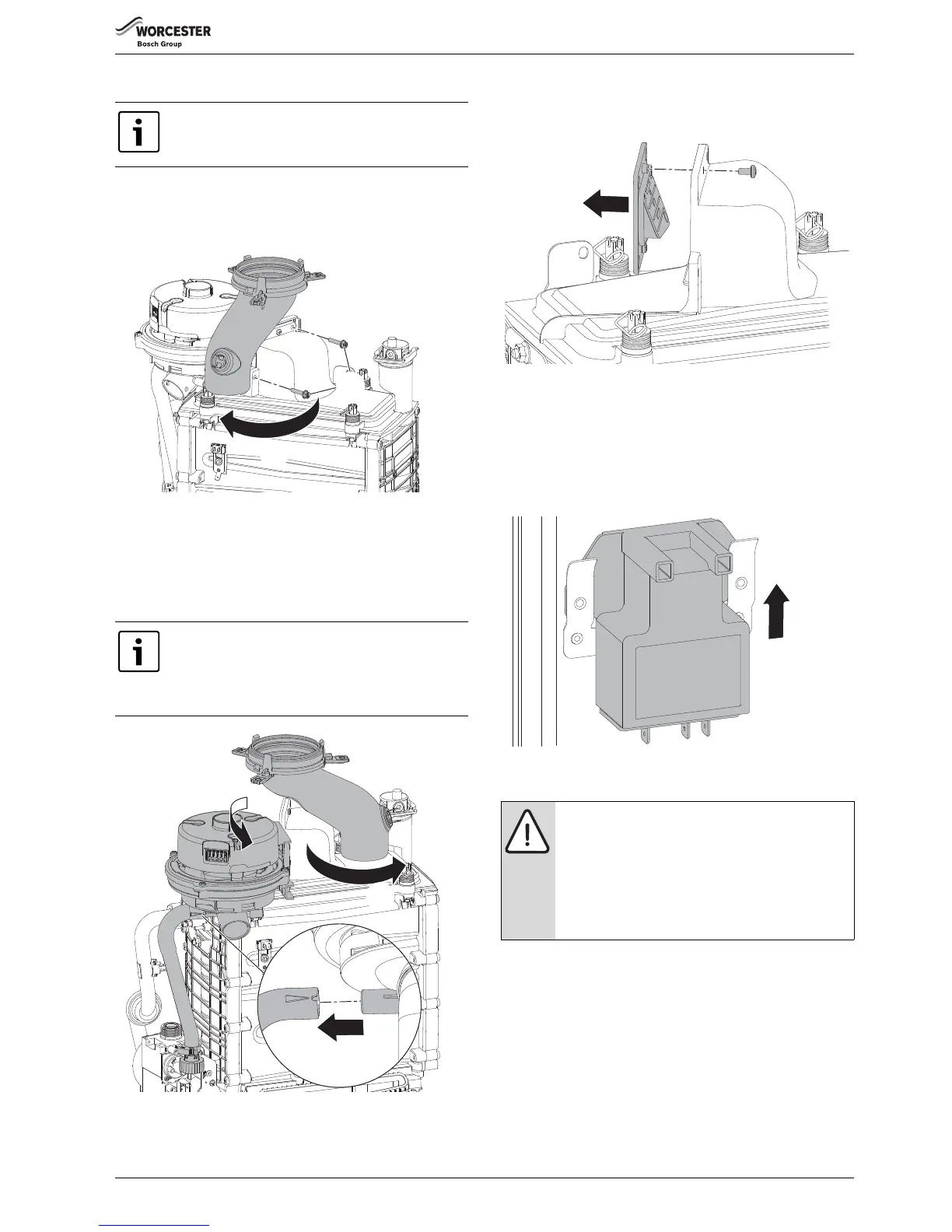 WORCESTER
Bosch Group