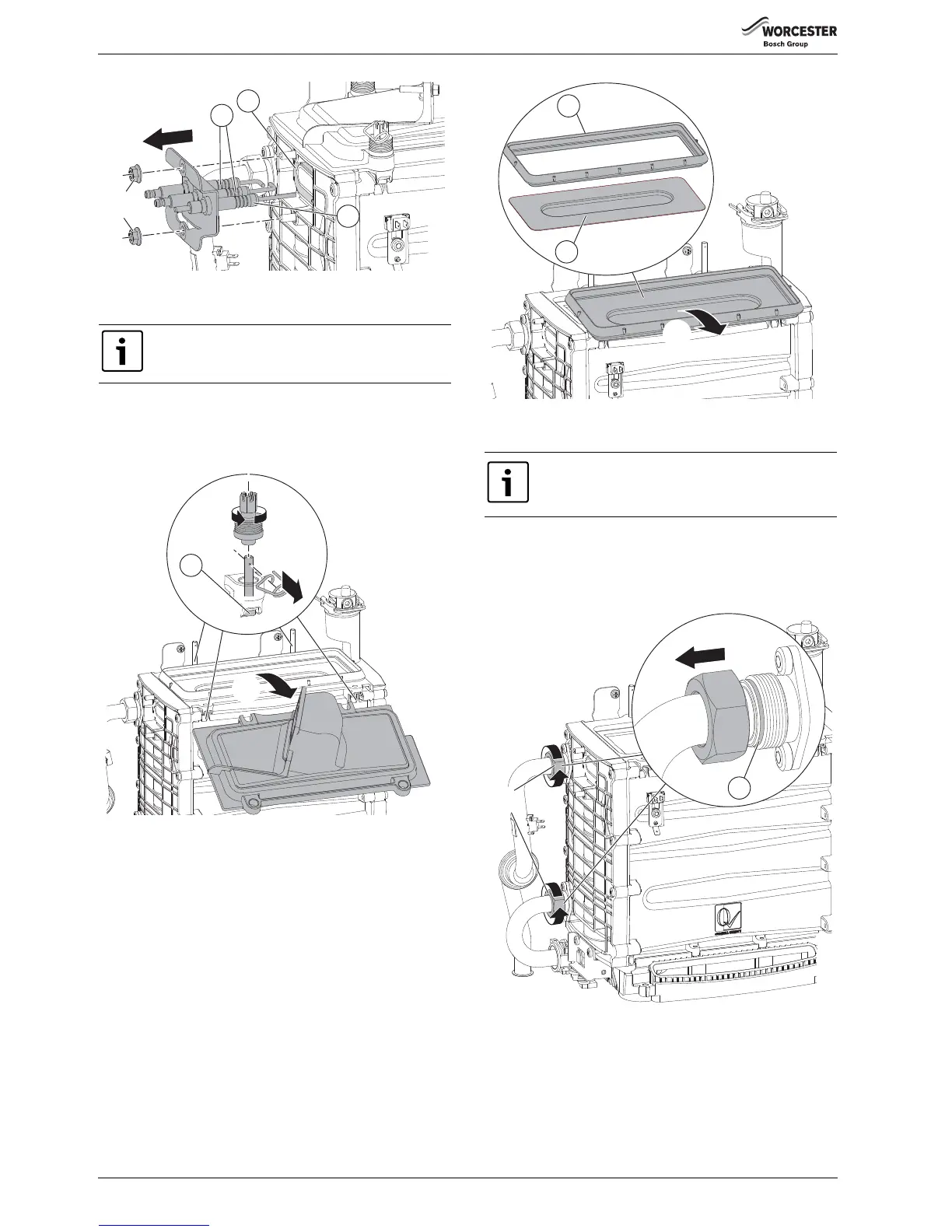 WORCESTER
Bosch Group