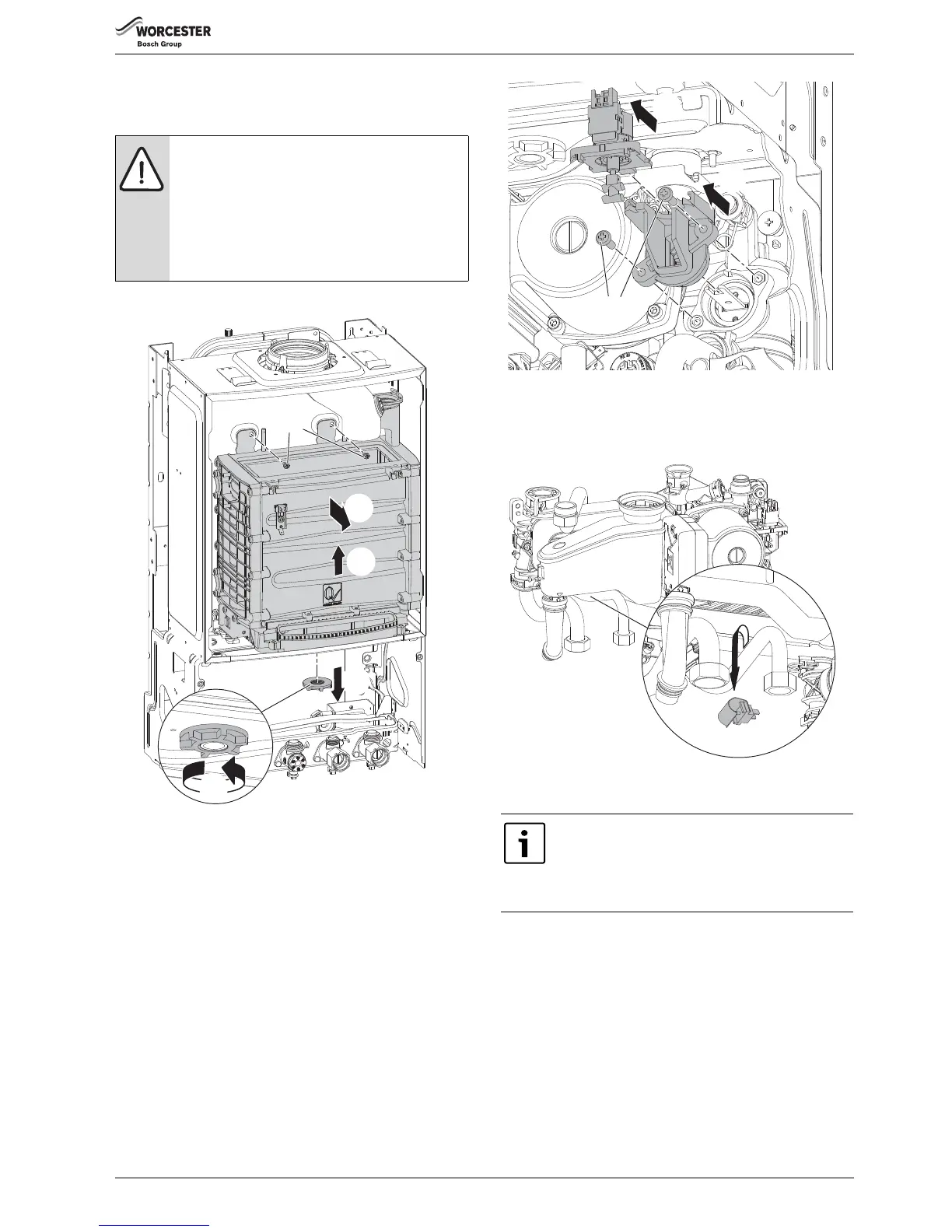 WORCESTER
Bosch Group