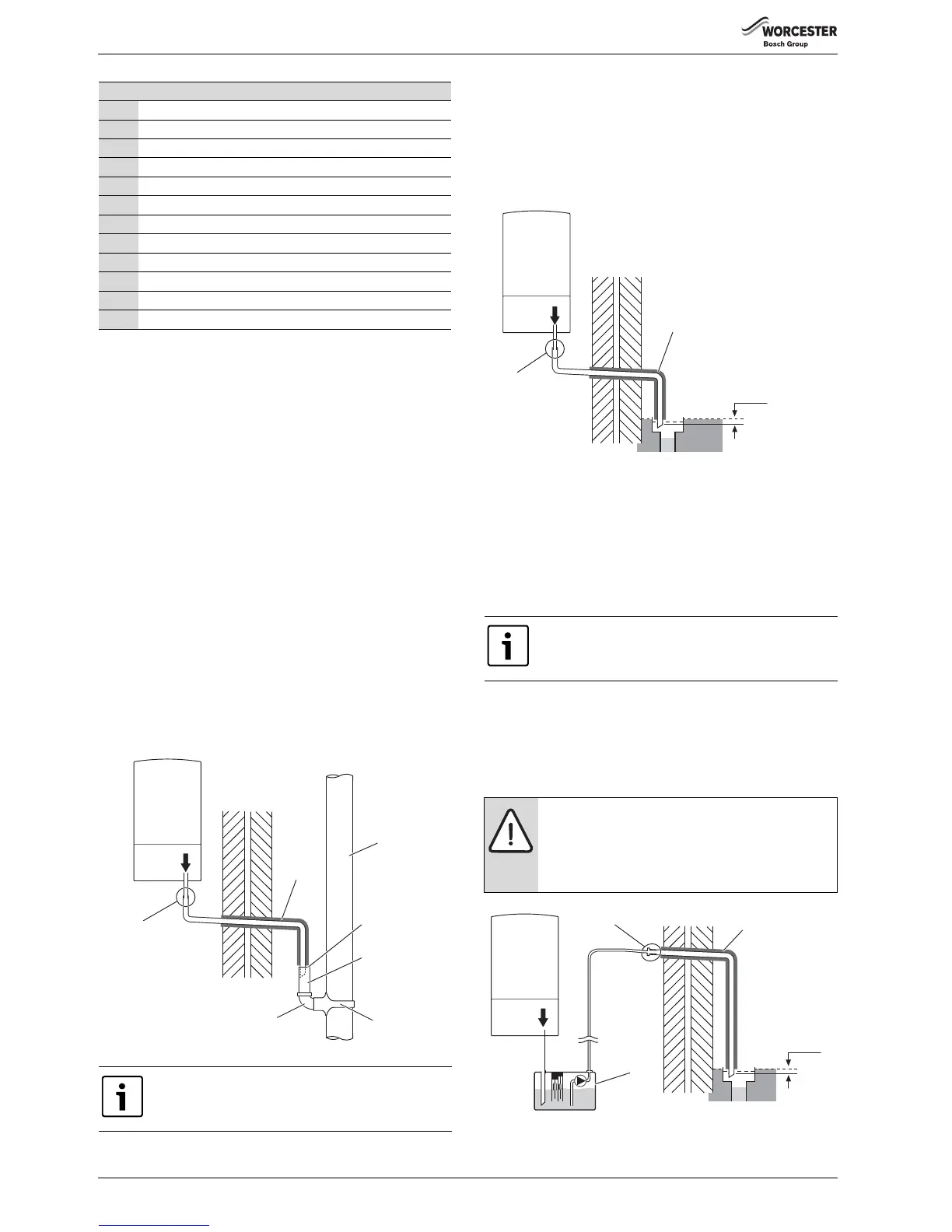 WORCESTER
Bosch Group