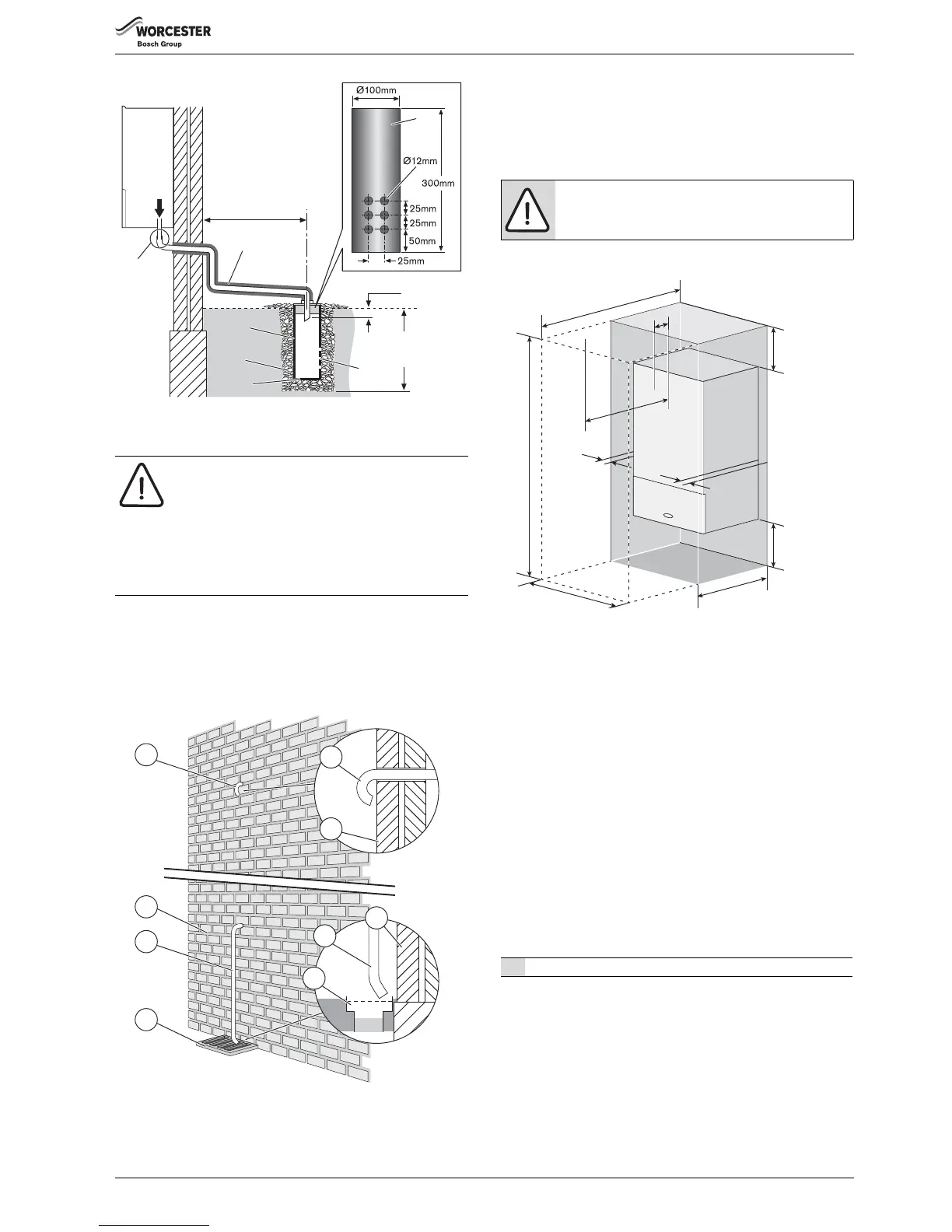 WORCESTER
Bosch Group

Ø100mm

Ø12mm

300mm

25mm

25mm

50mm

25mm