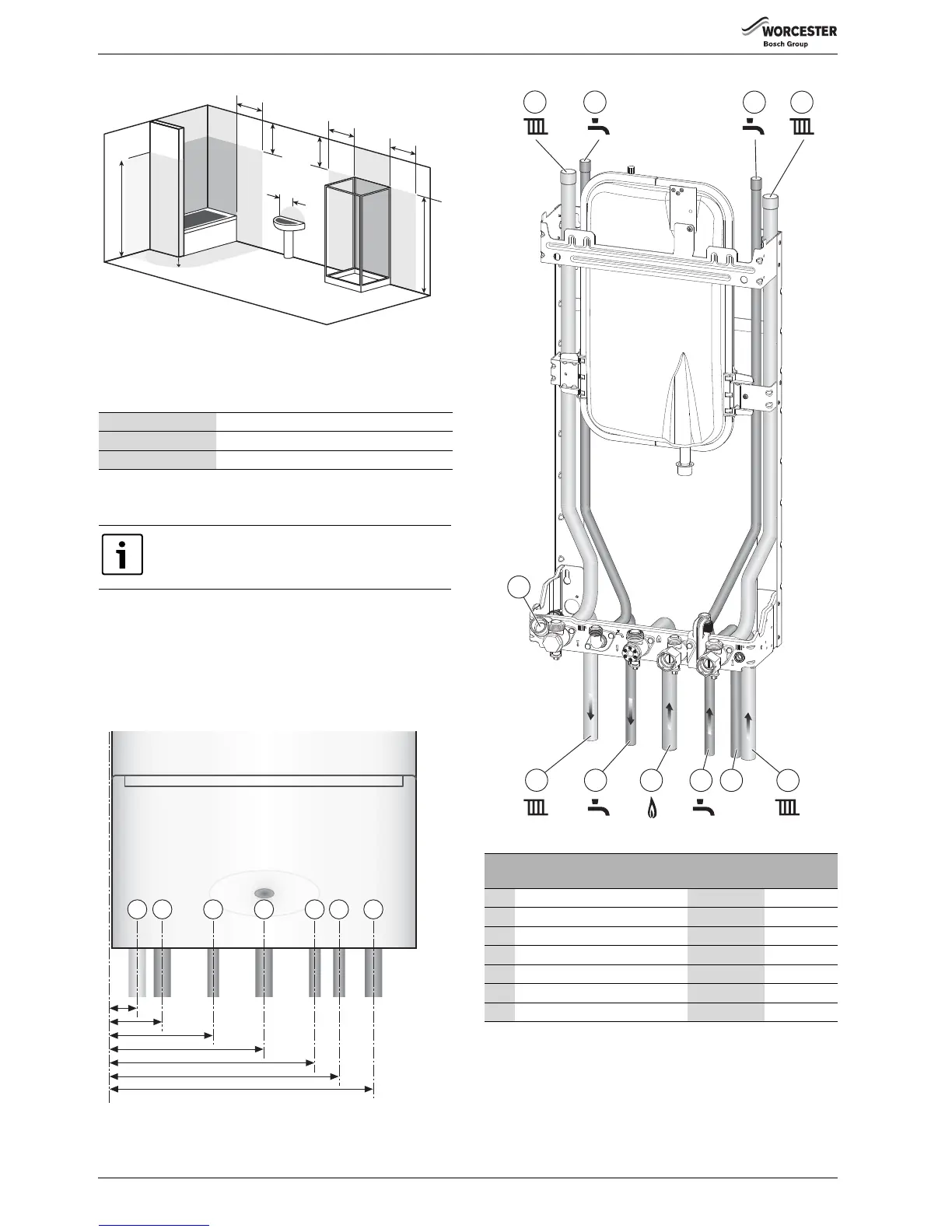 WORCESTER
Bosch Group