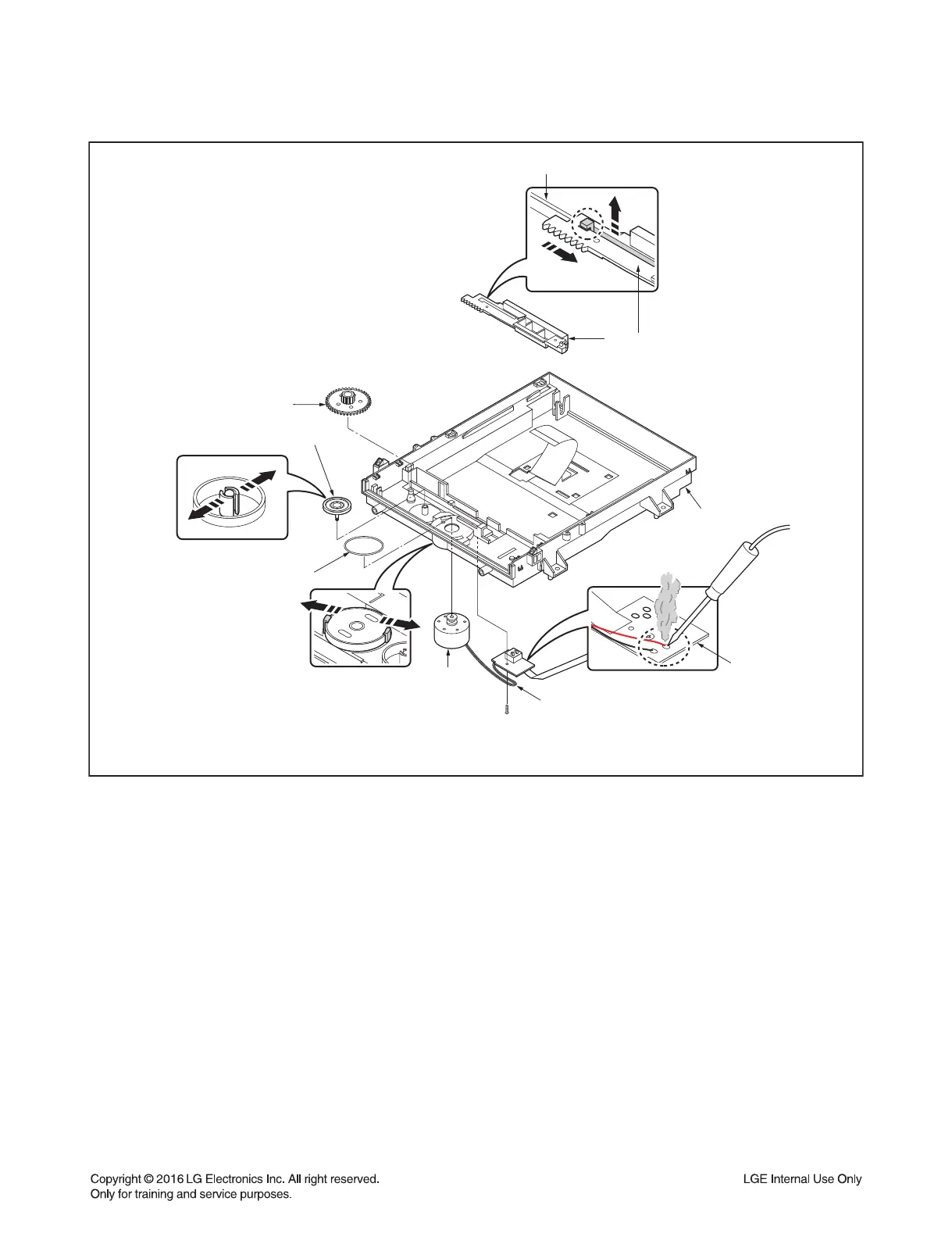 Copyright © 2016 LG Electronics Inc. All right reserved.
Only for training and service purposes.

LGE Internal Use Only