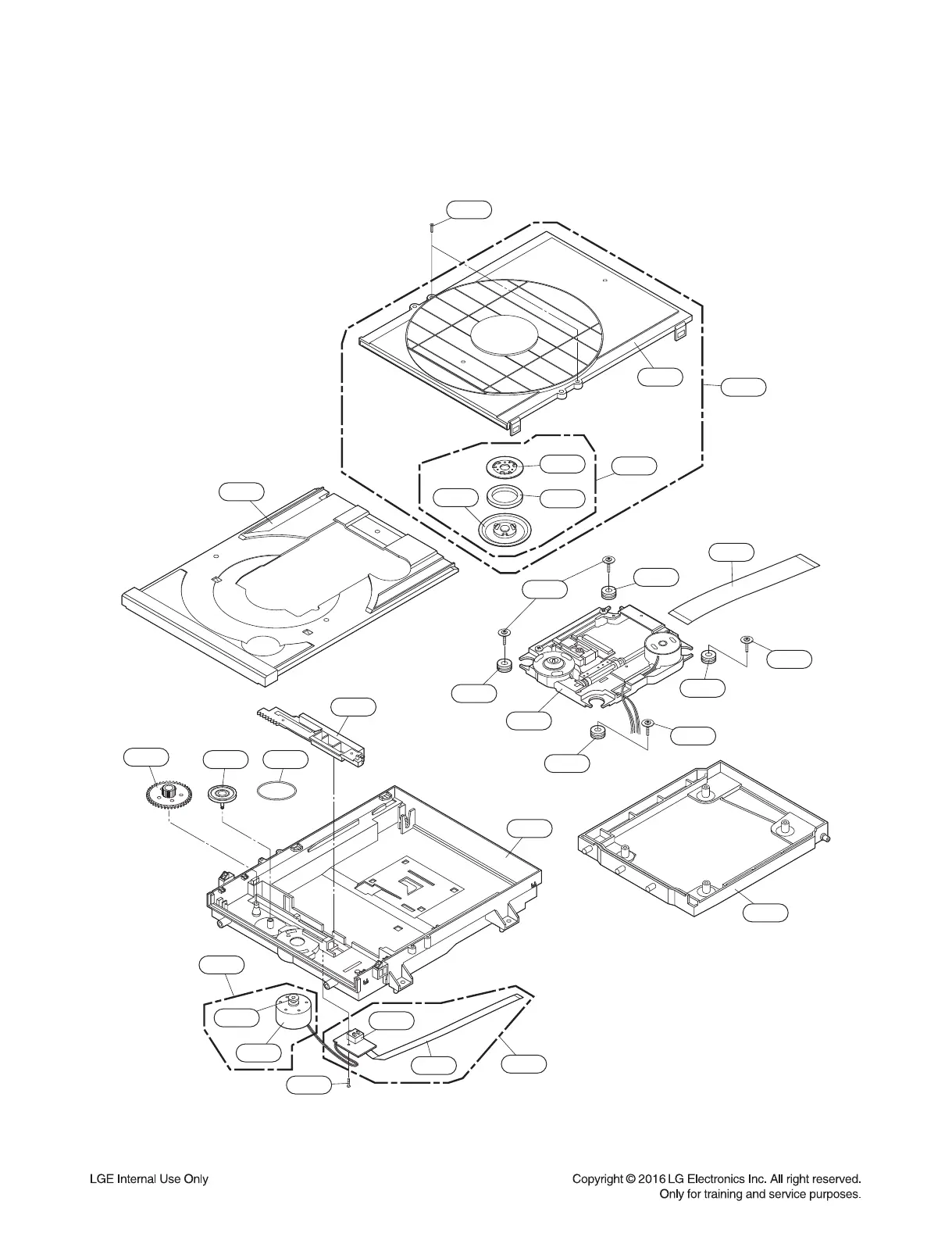 LGE Internal Use Only

Copyright © 2016 LG Electronics Inc. All right reserved.
Only for training and service purposes.