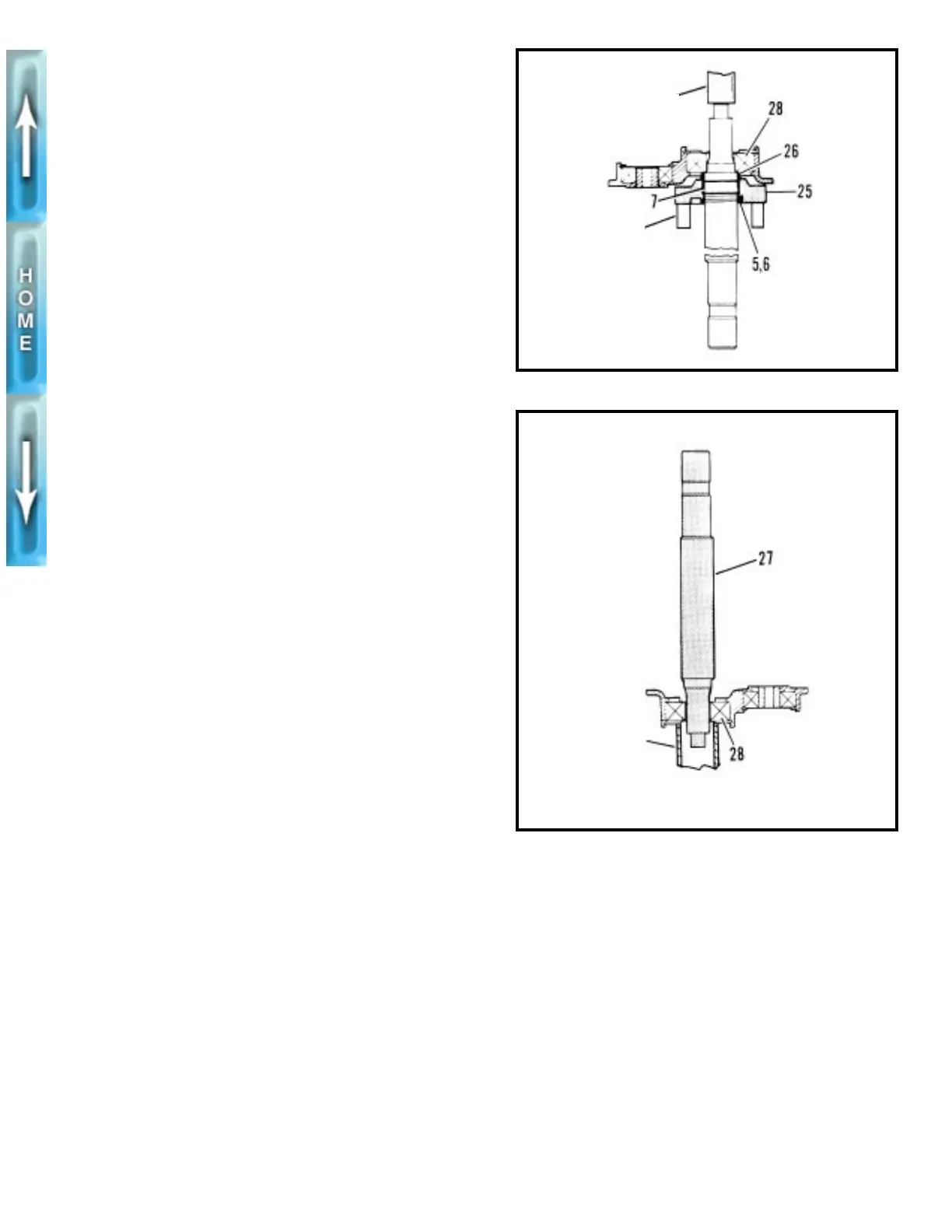 HOME

28
26
25
7
5,6

27
28