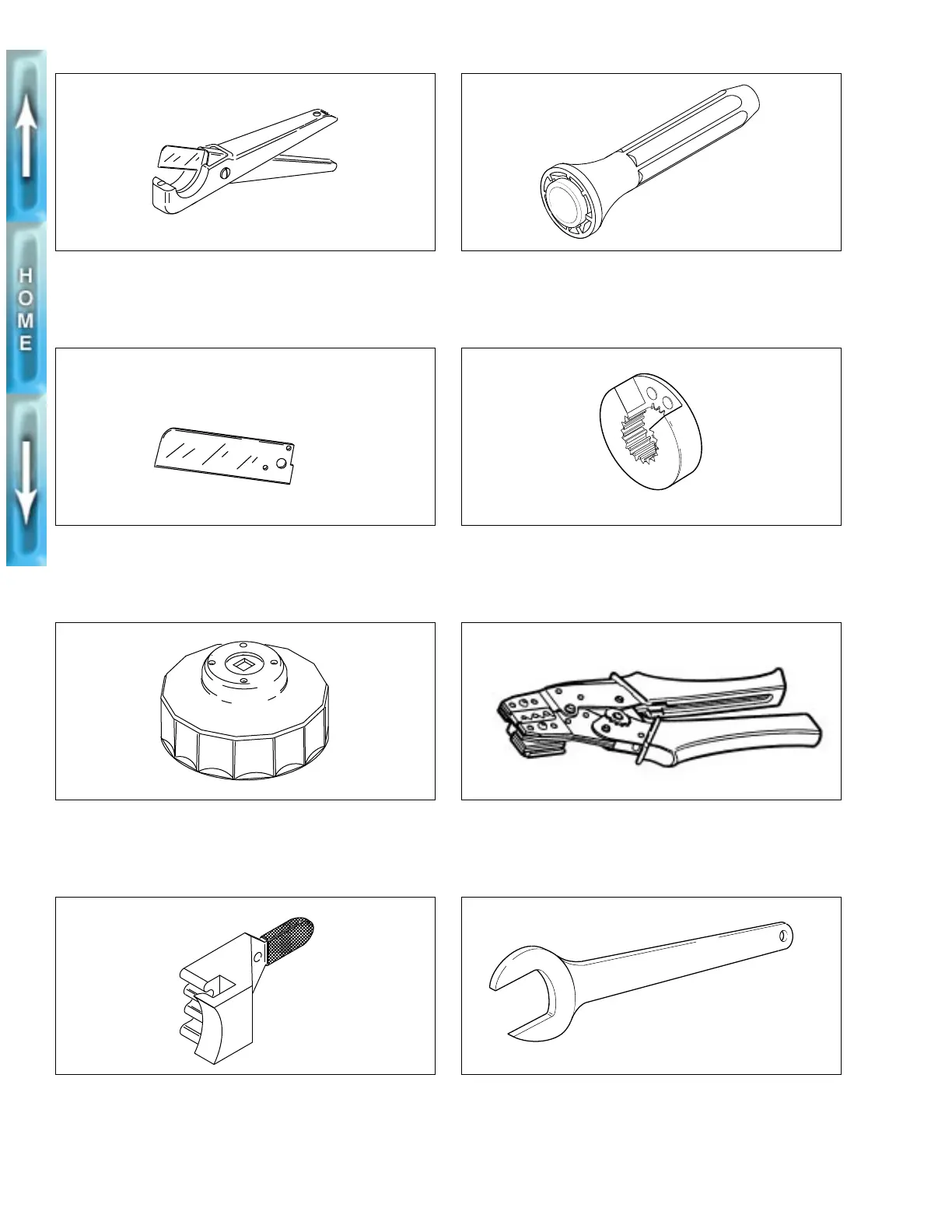 HOME