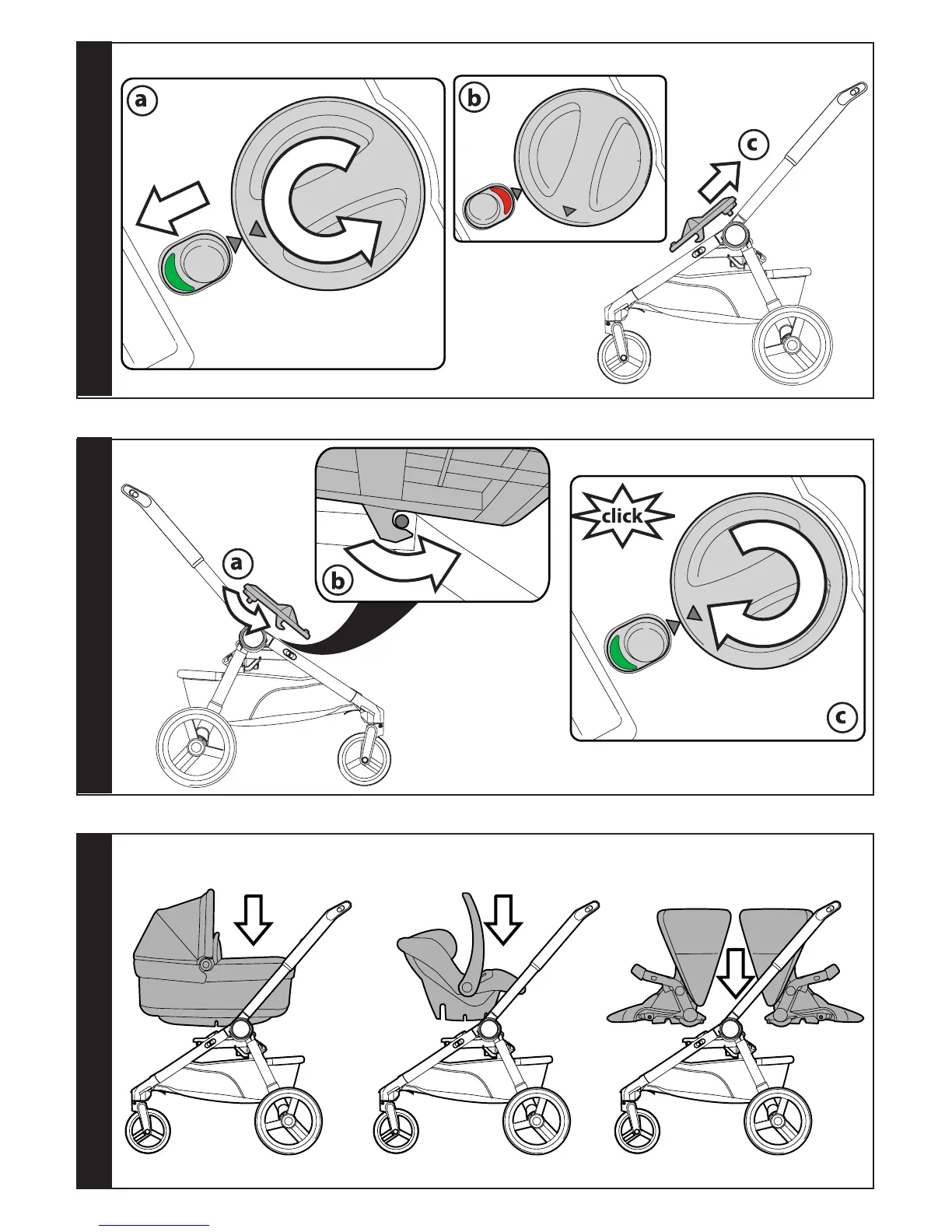 a

b

c

a

b

click

c