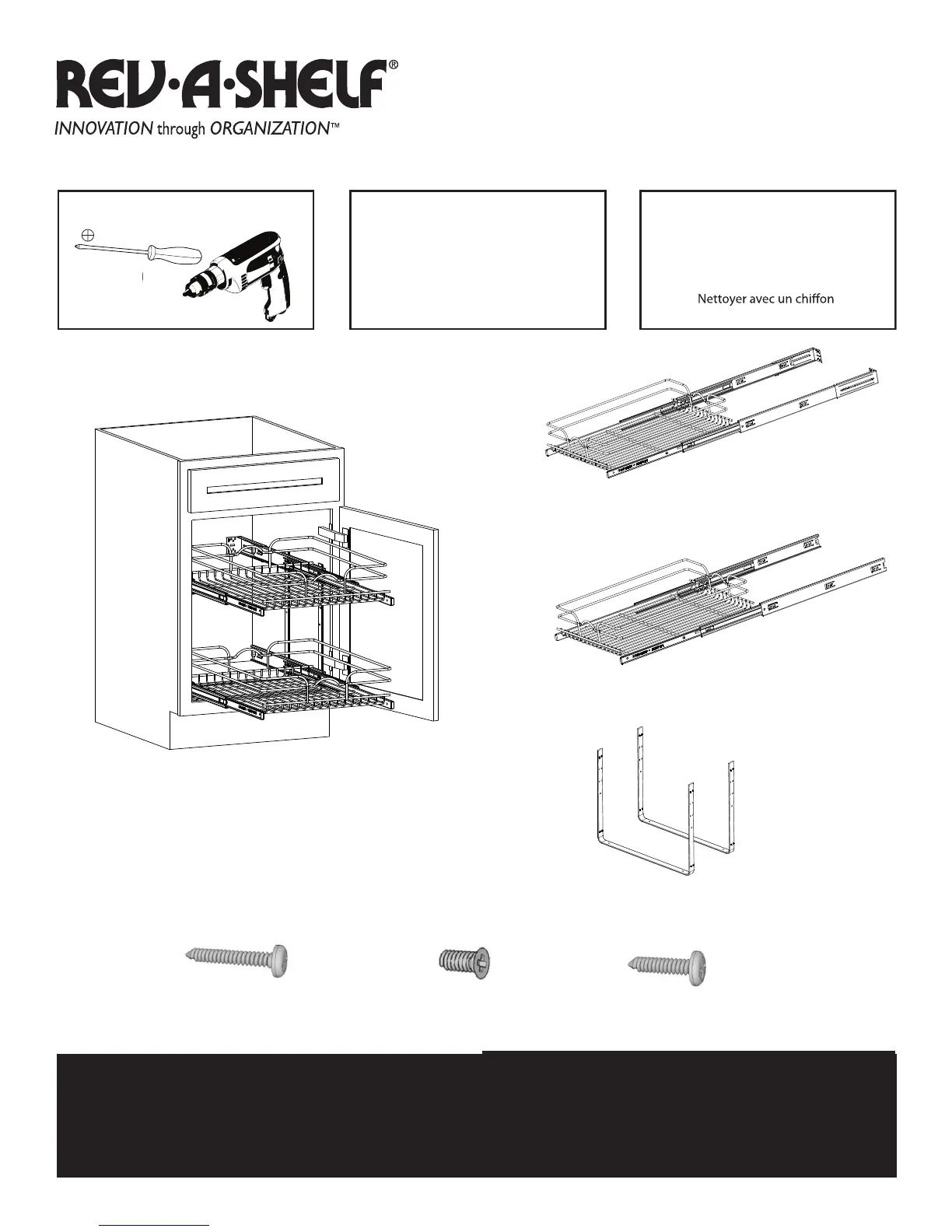 REV·A·SHELF®
INNOVATION through ORGANIZATION™

Nettoyer avec un chiffon