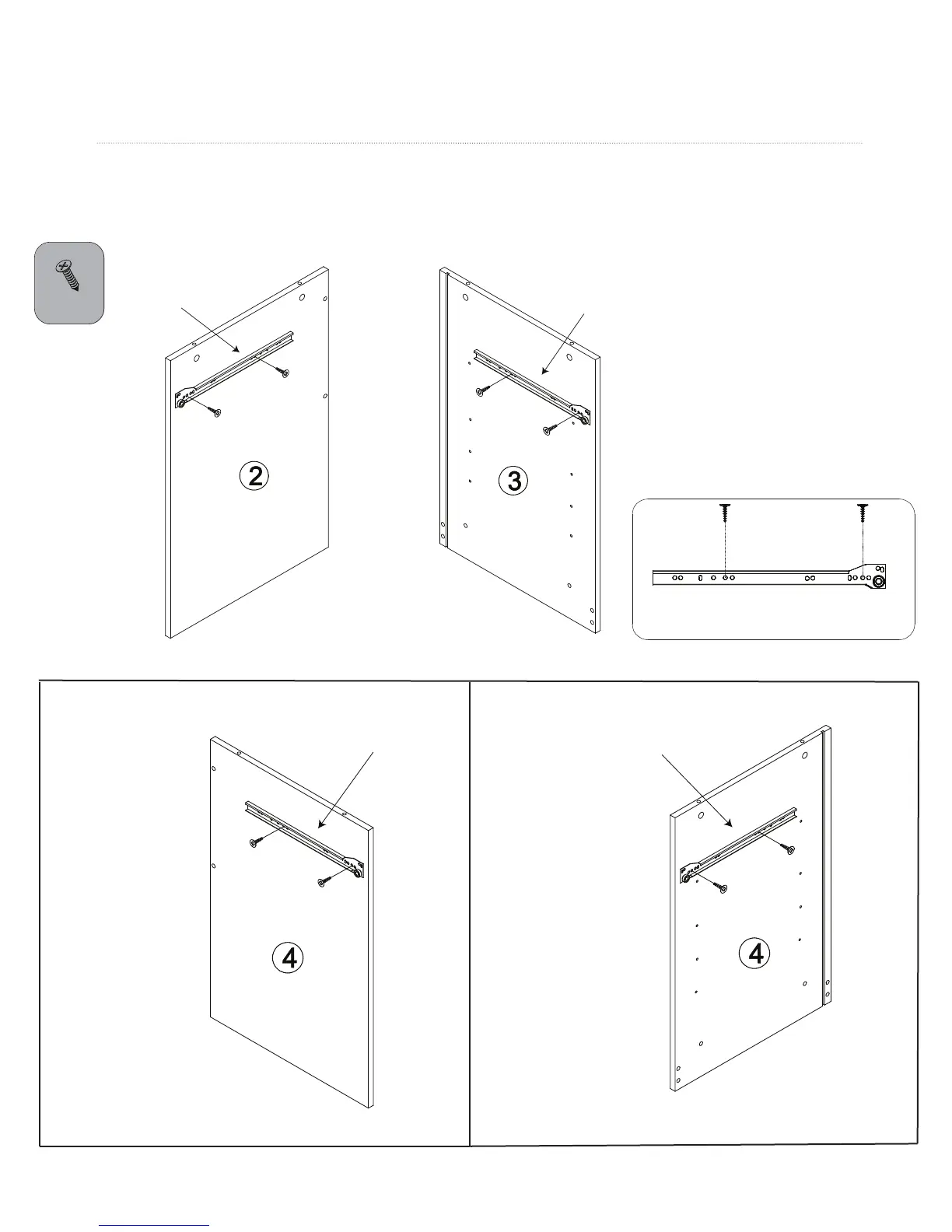 2

3

4

4