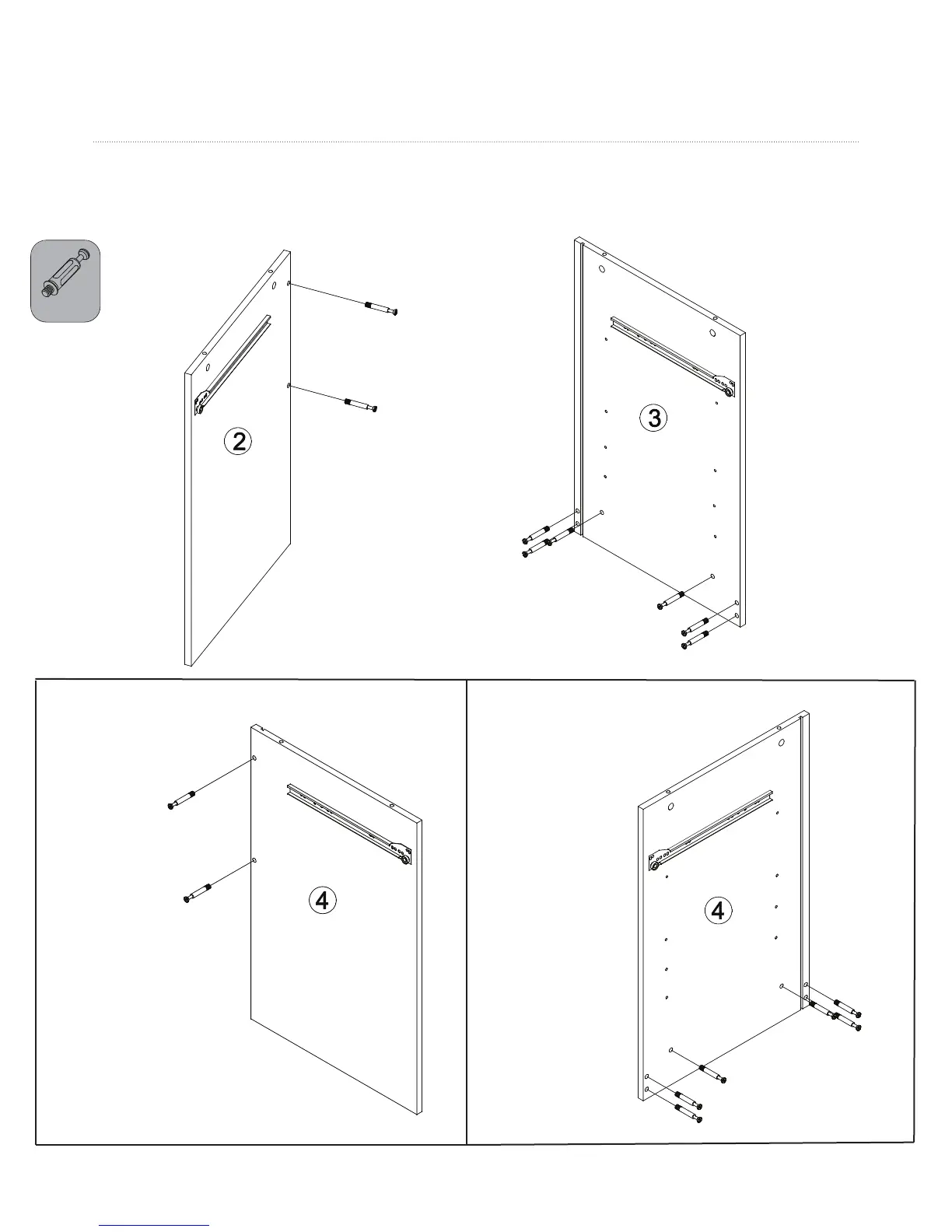 2

3

4

4