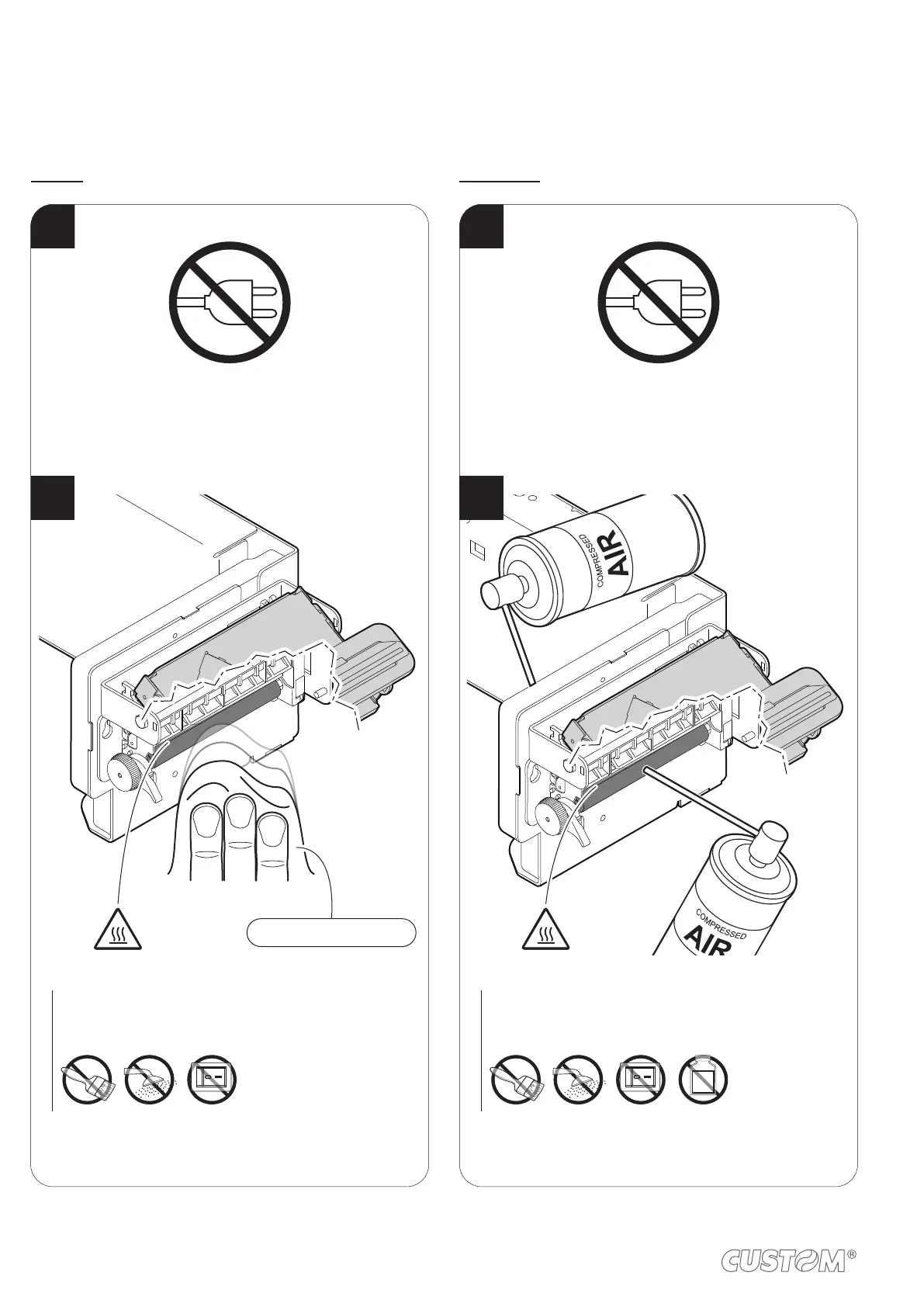 COMPRESSED AIR

COMPRESSED AIR

CUSTOM®