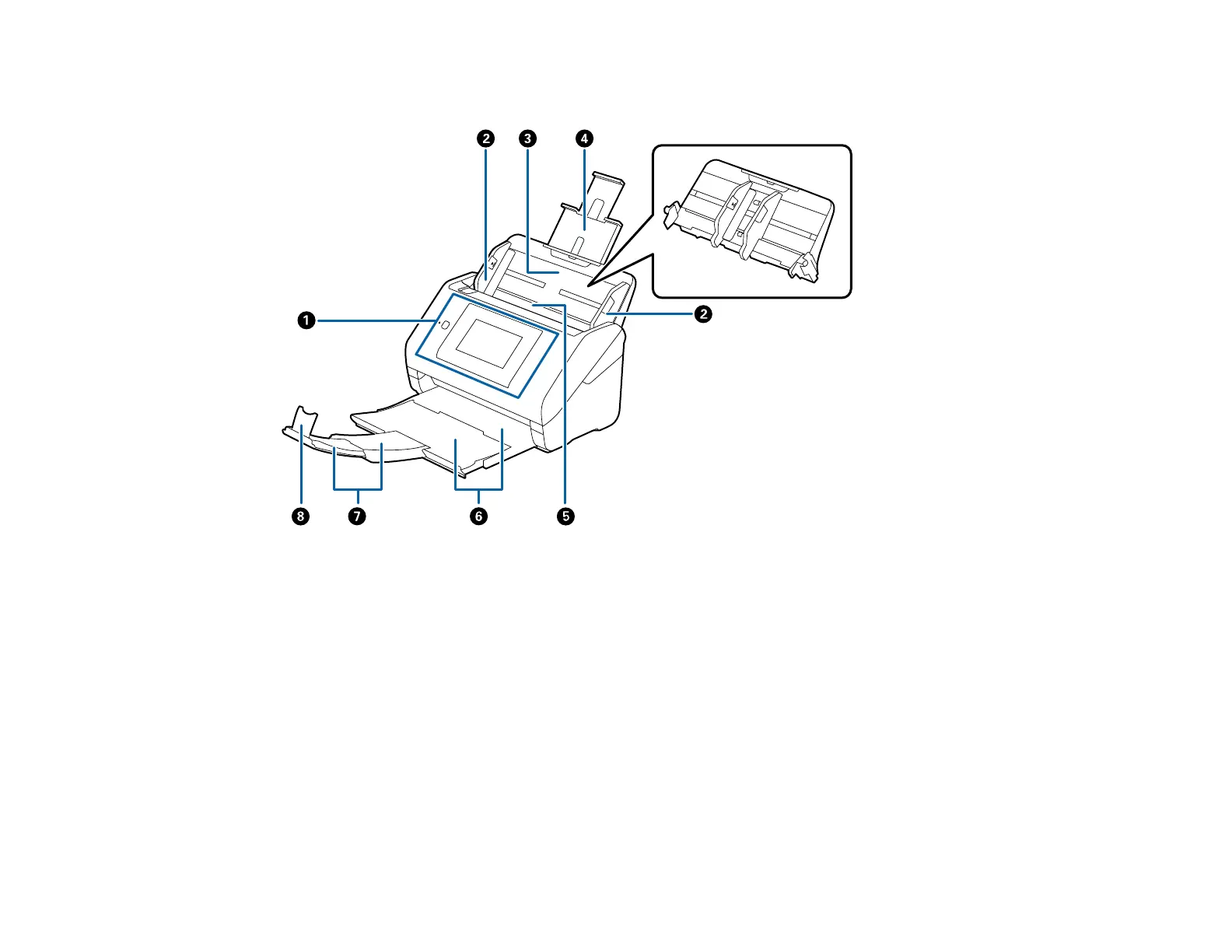 2
3
4
1
2
8
7
6
5