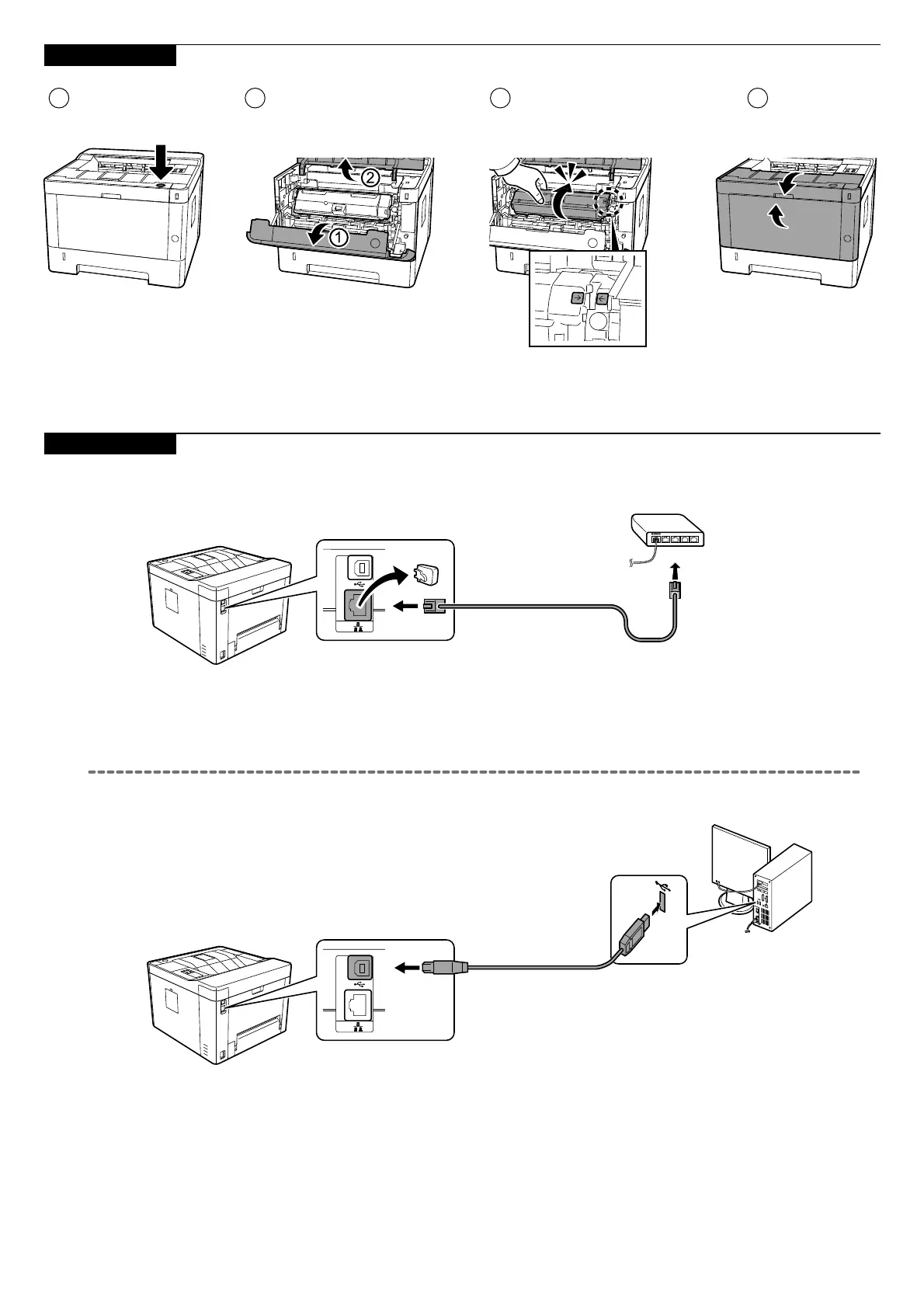 ②

①