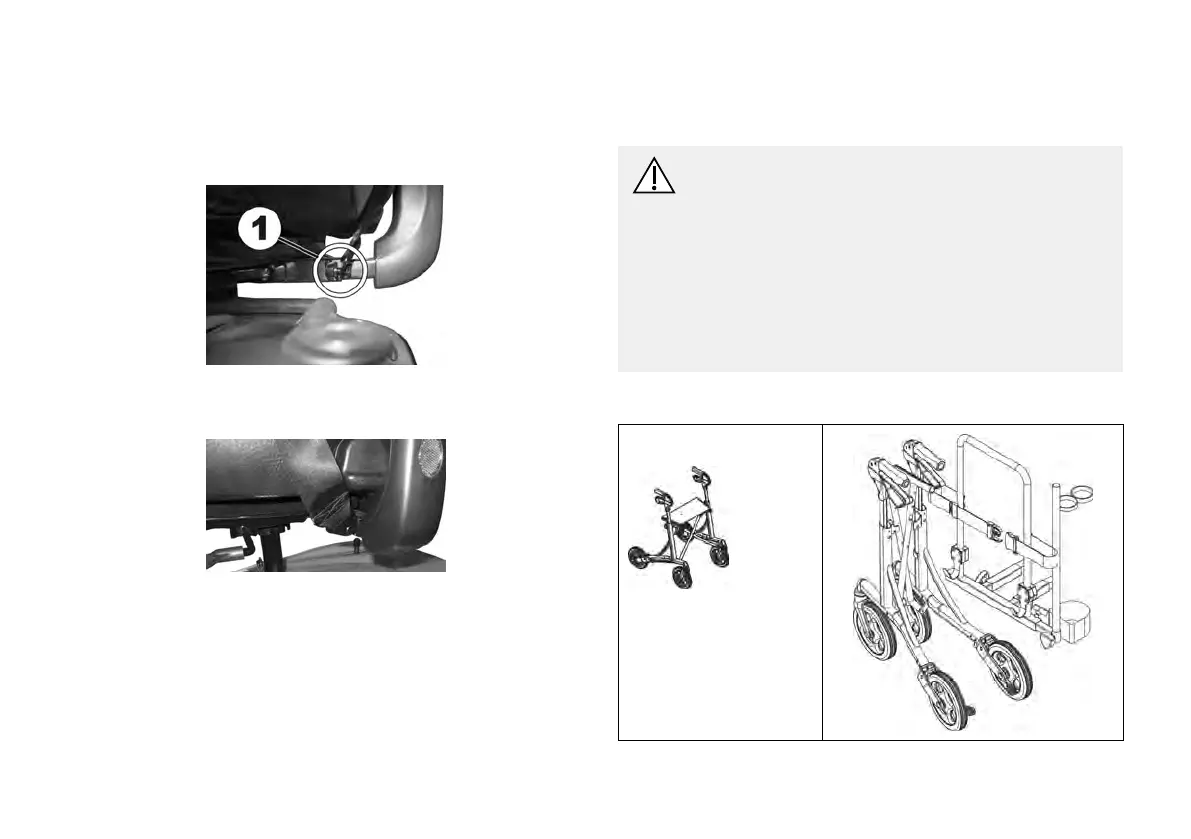 1