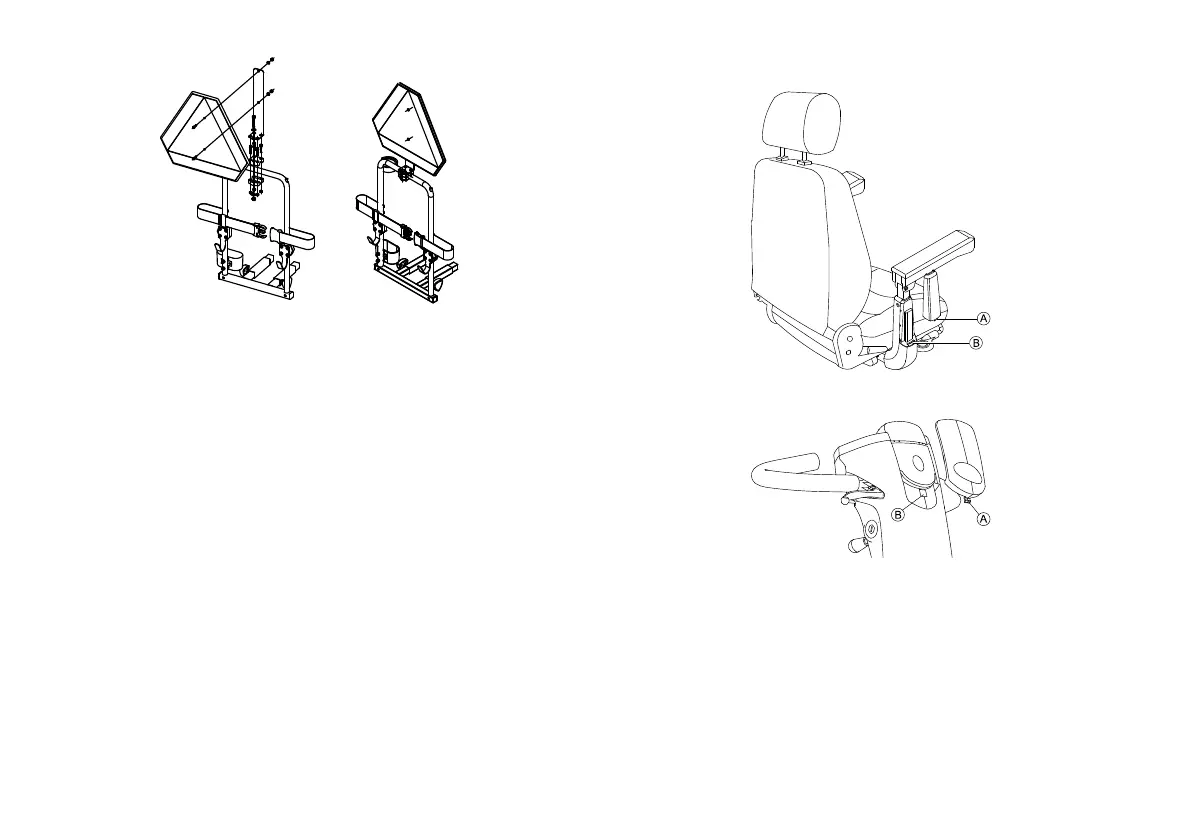 A
B
B
A