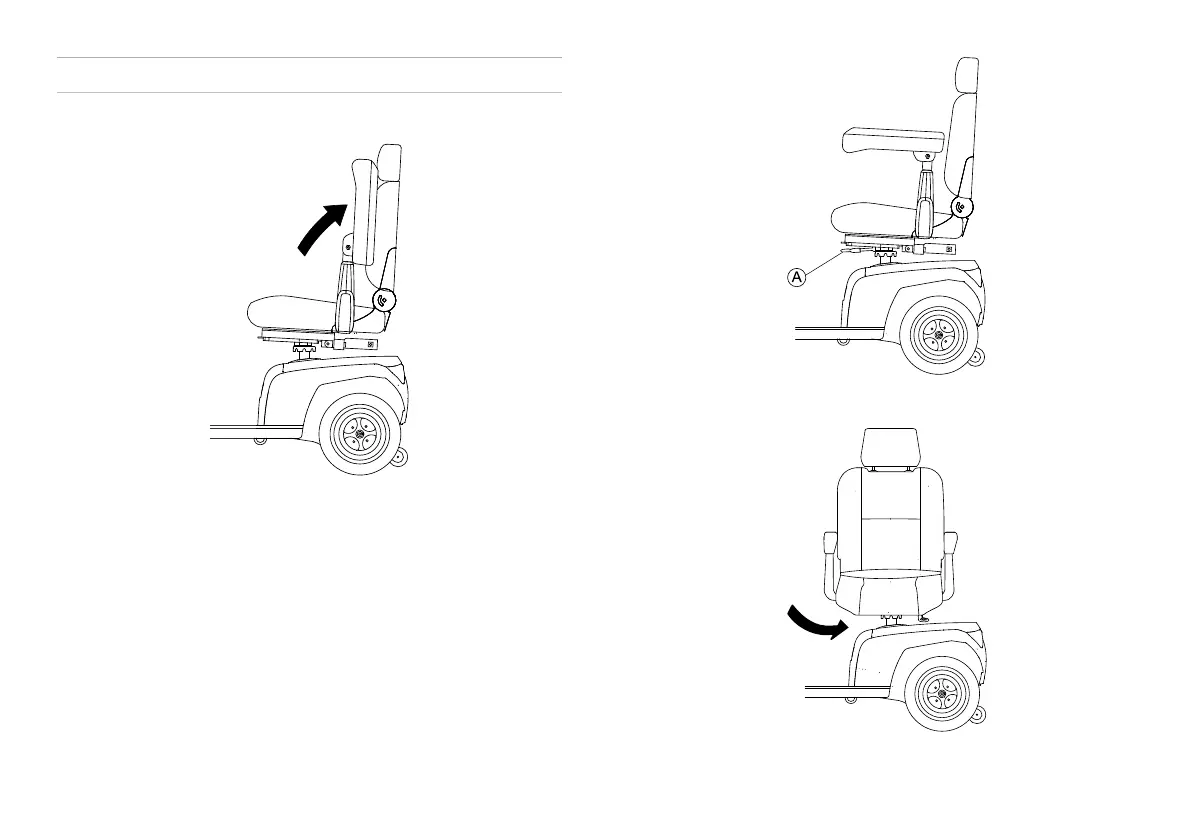 A