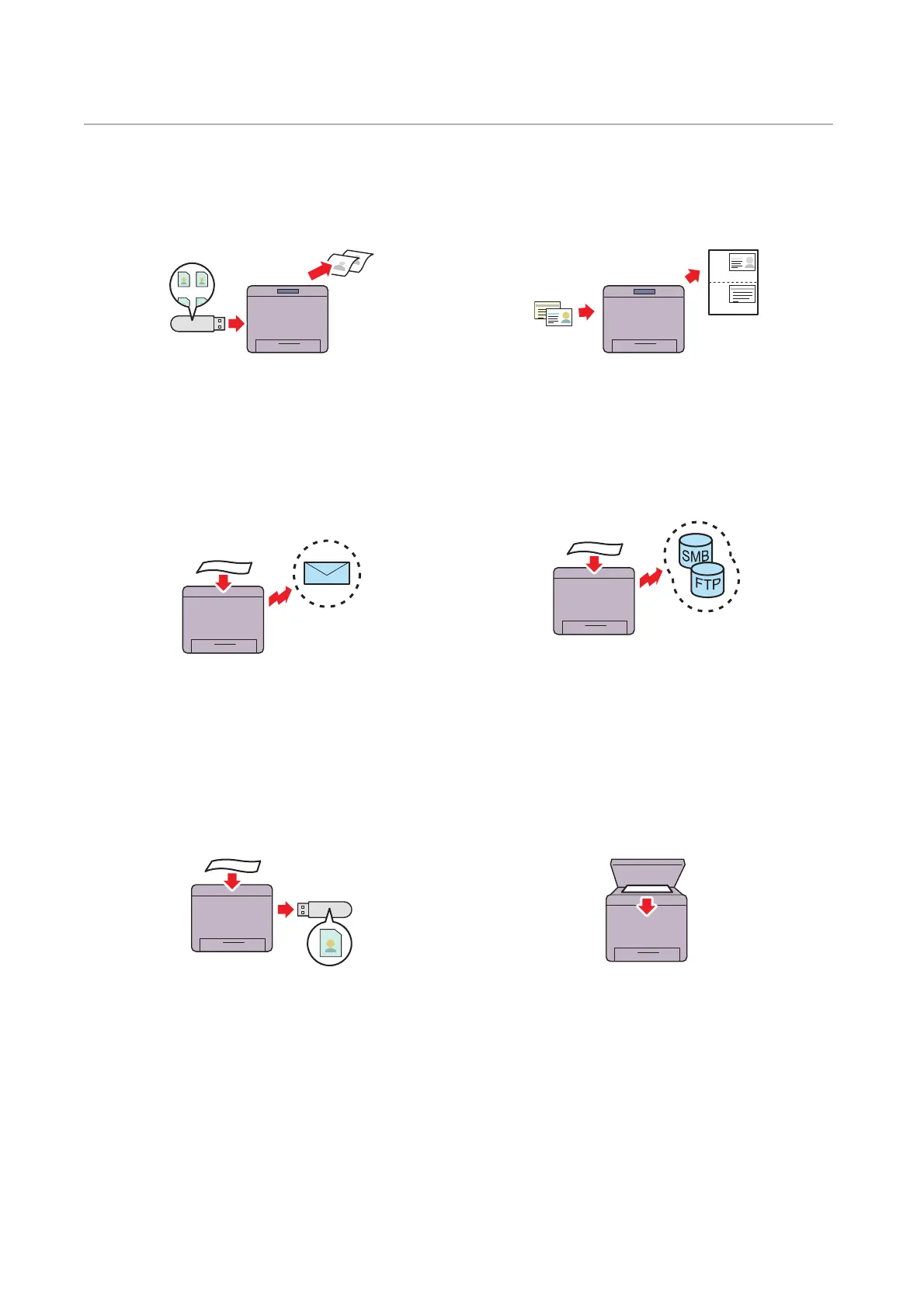 SMB
FTP