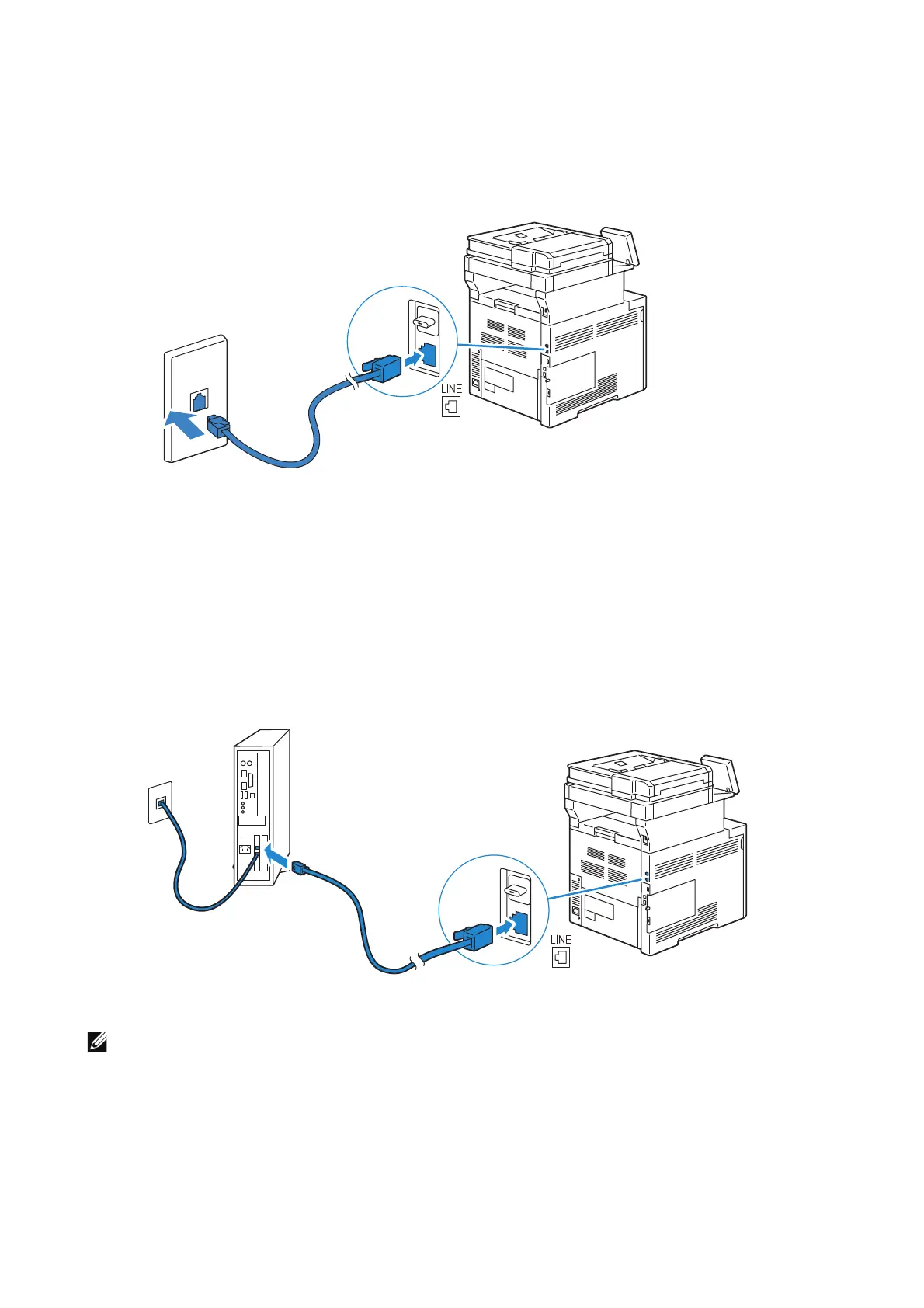 LINE

LINE