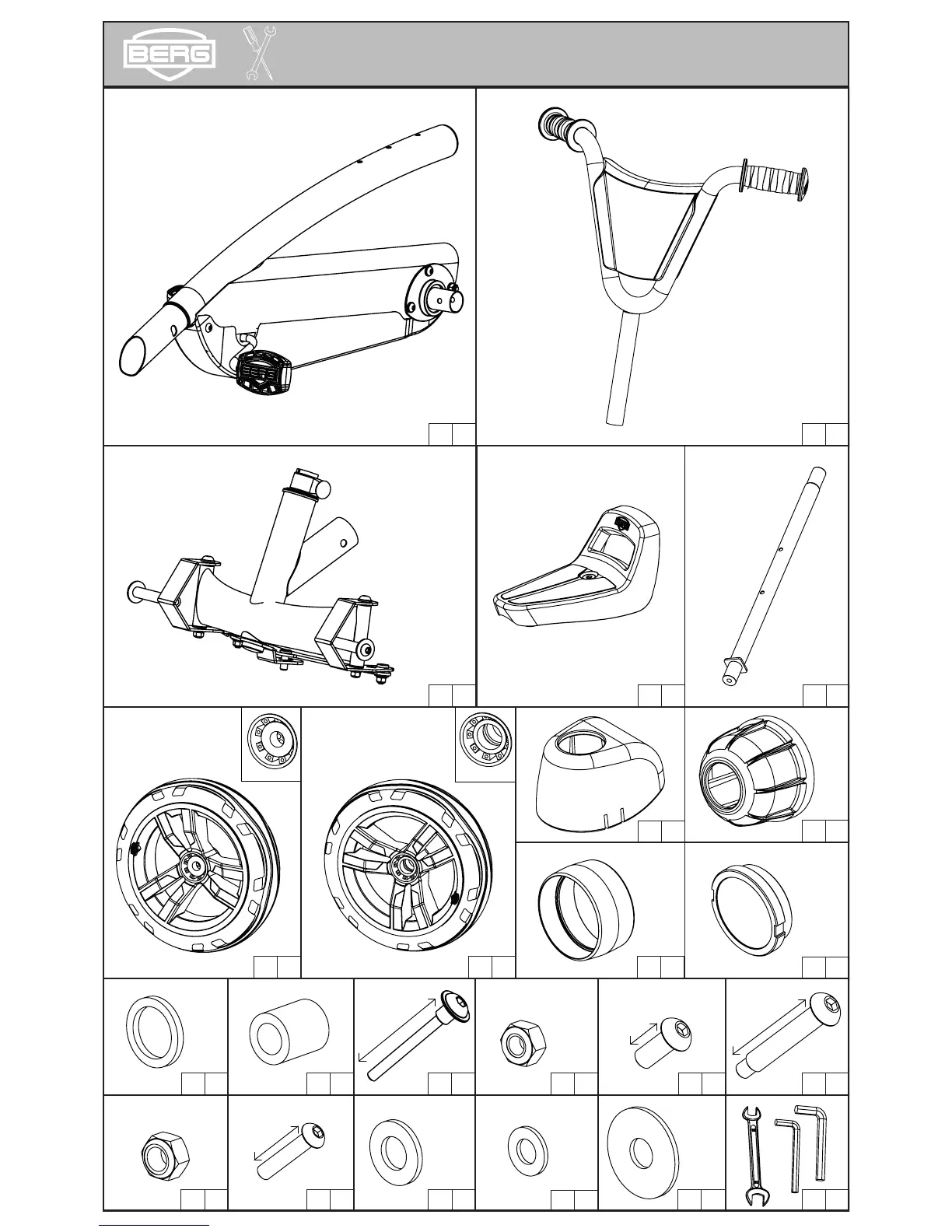 BERG