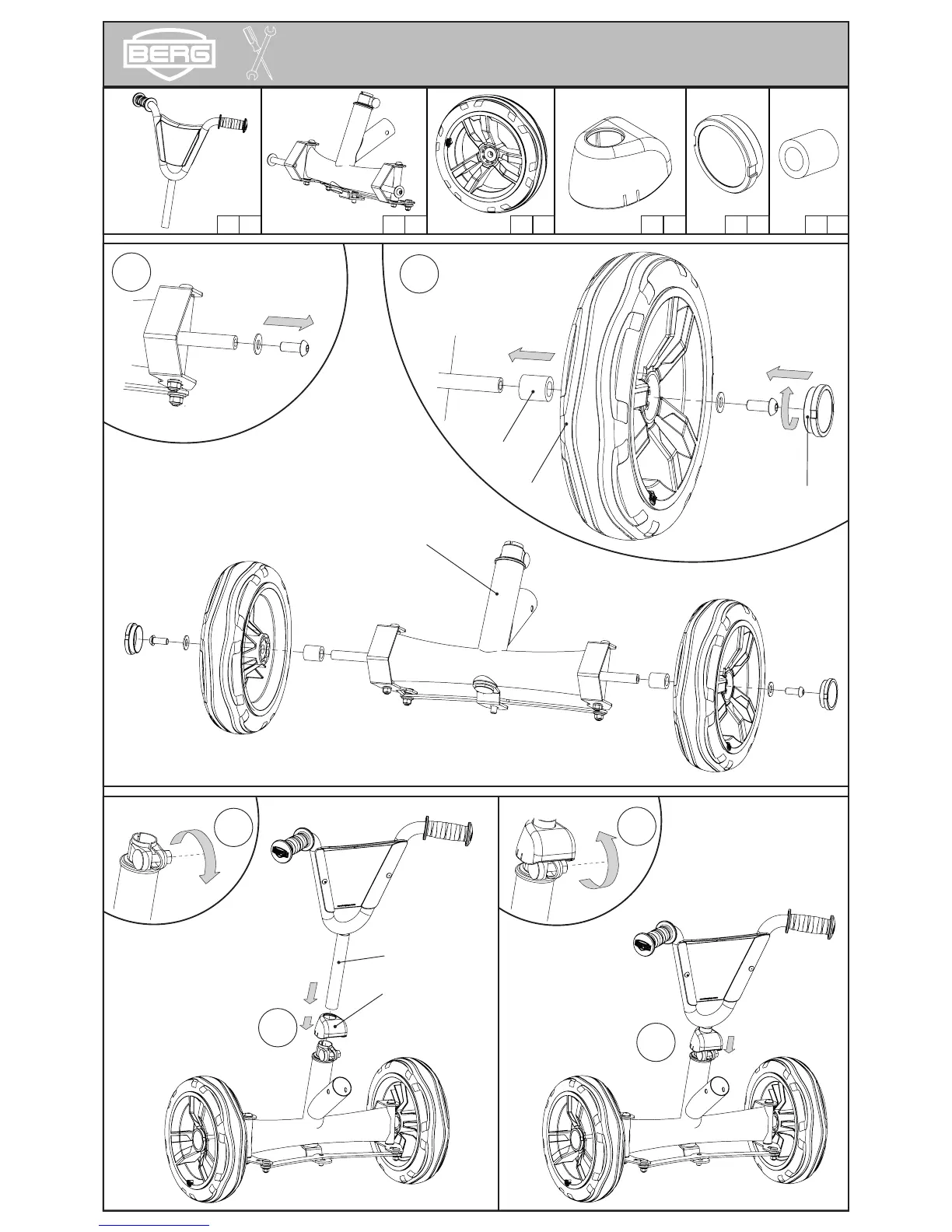 BERG