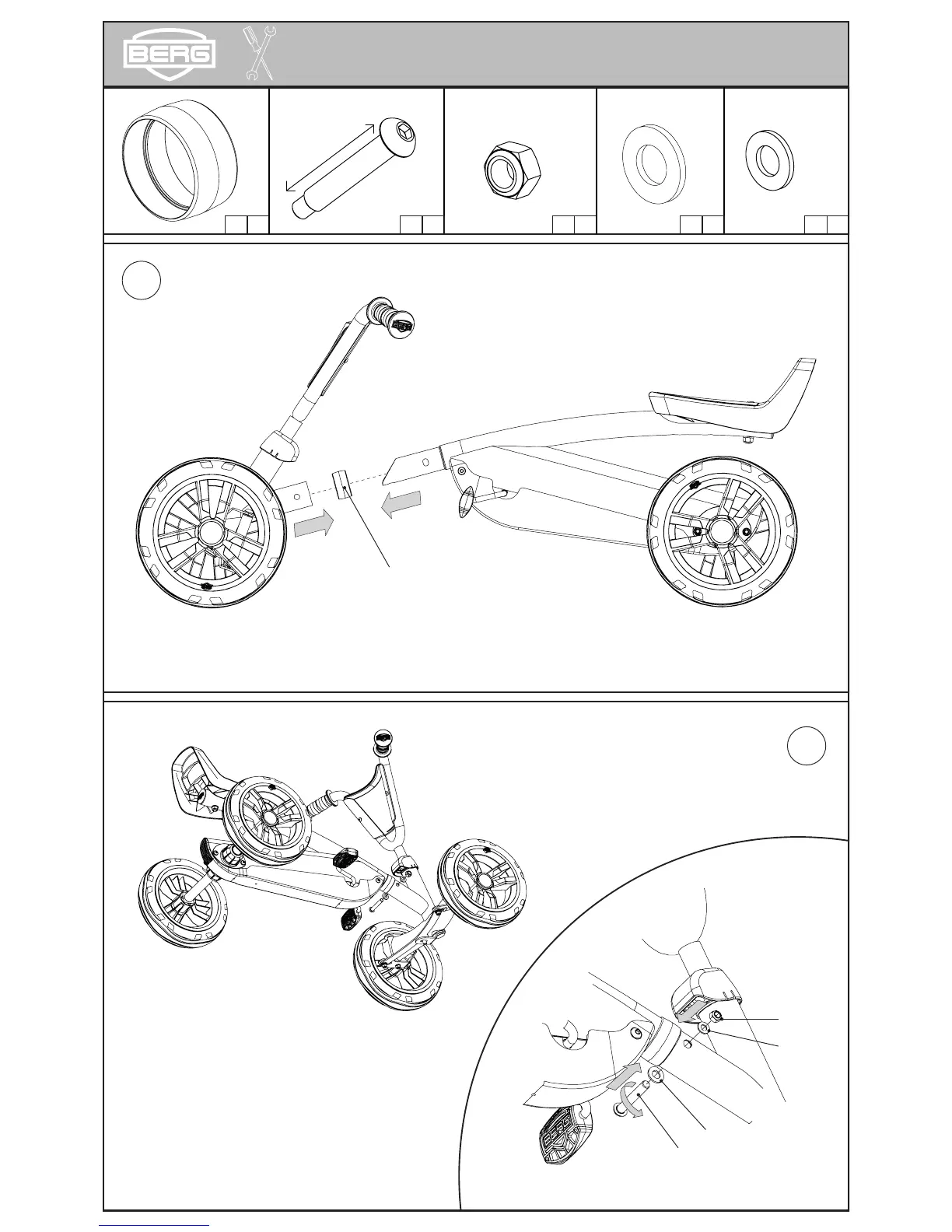 BERG