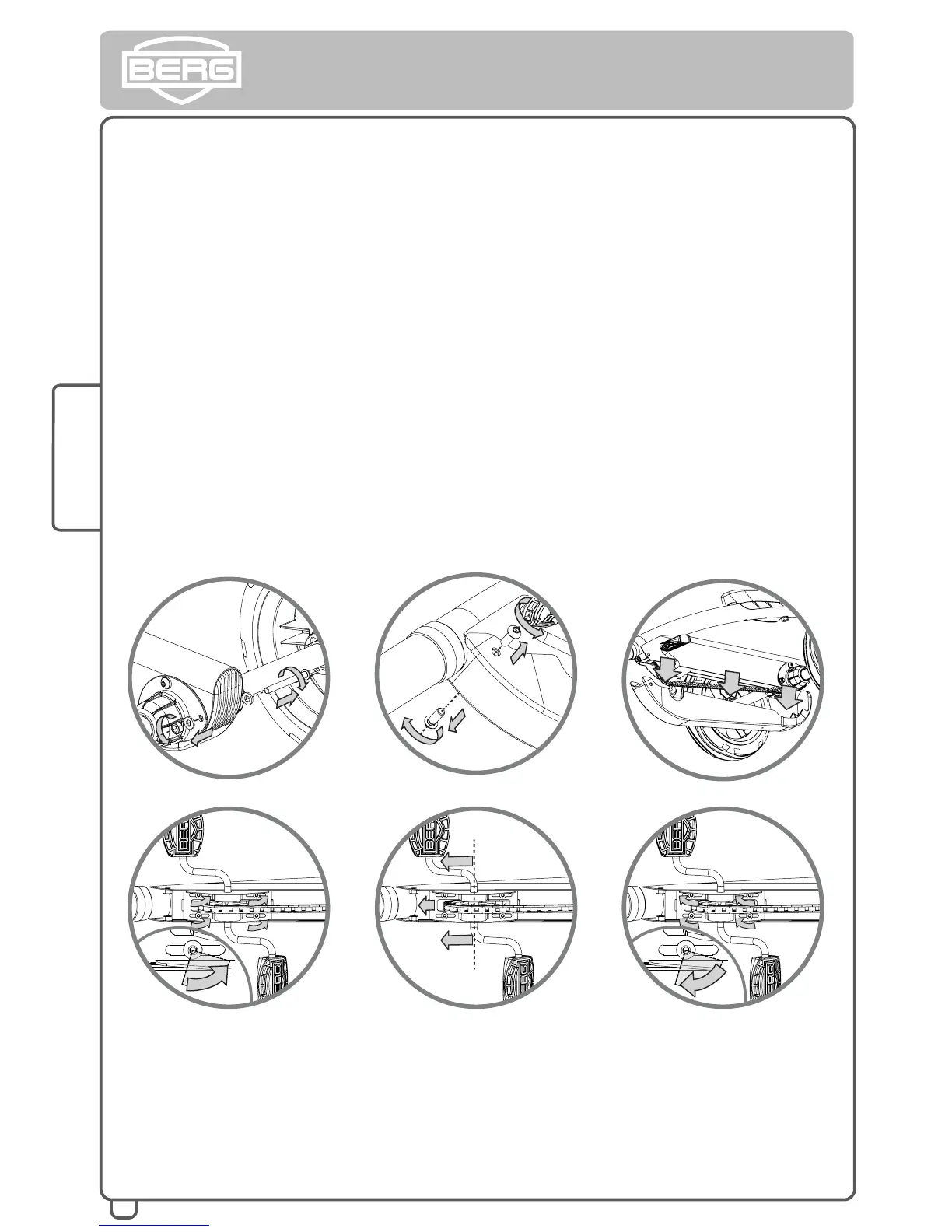 BERG