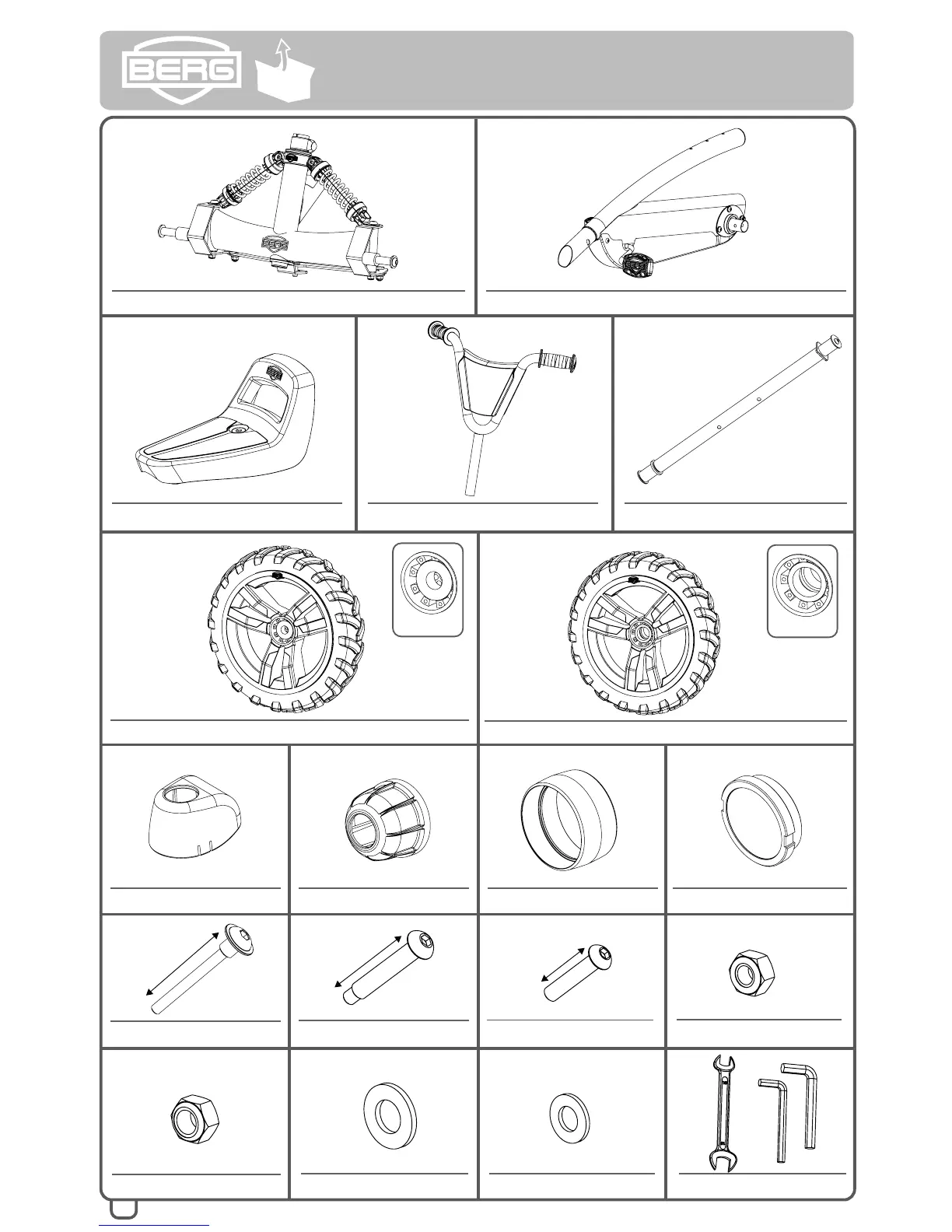 BERG