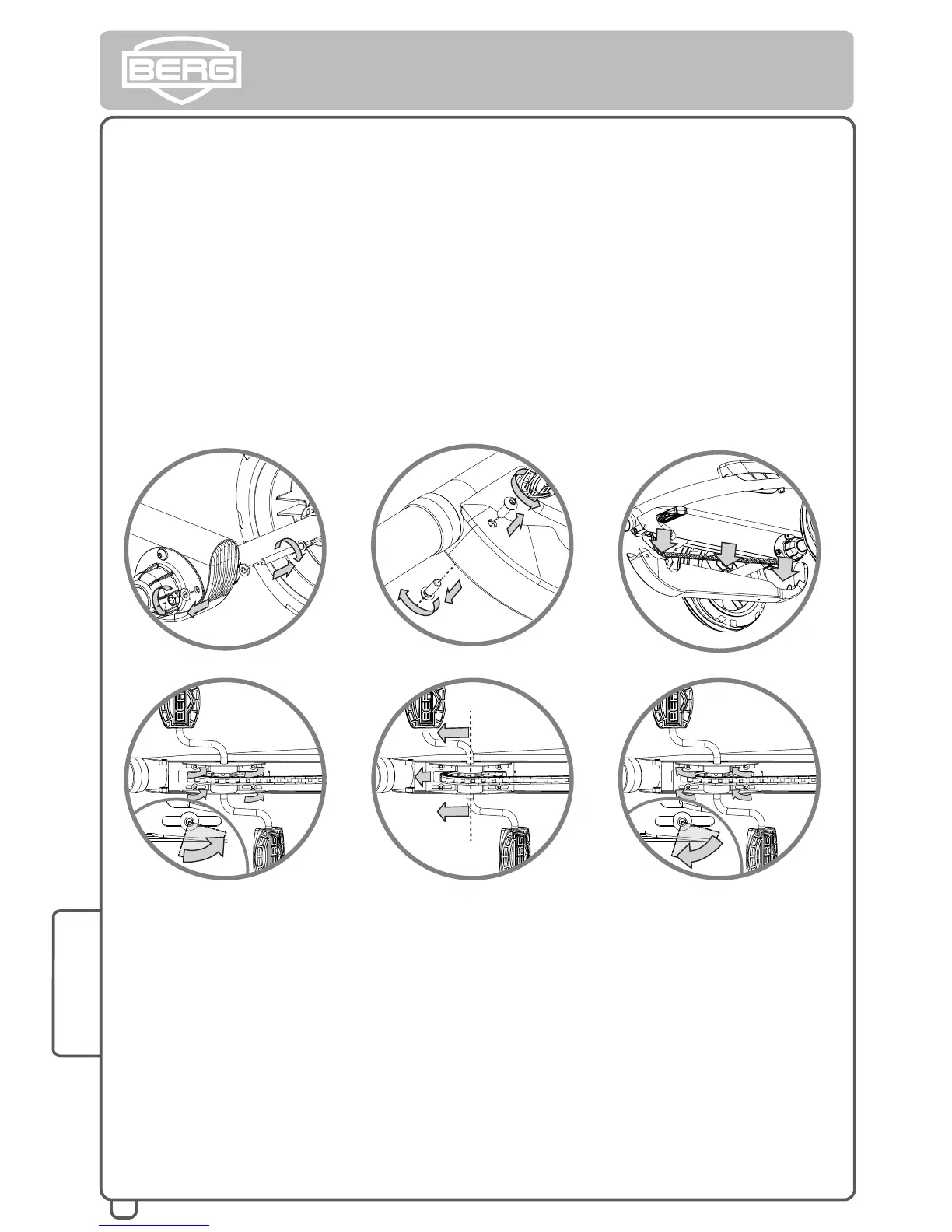 BERG