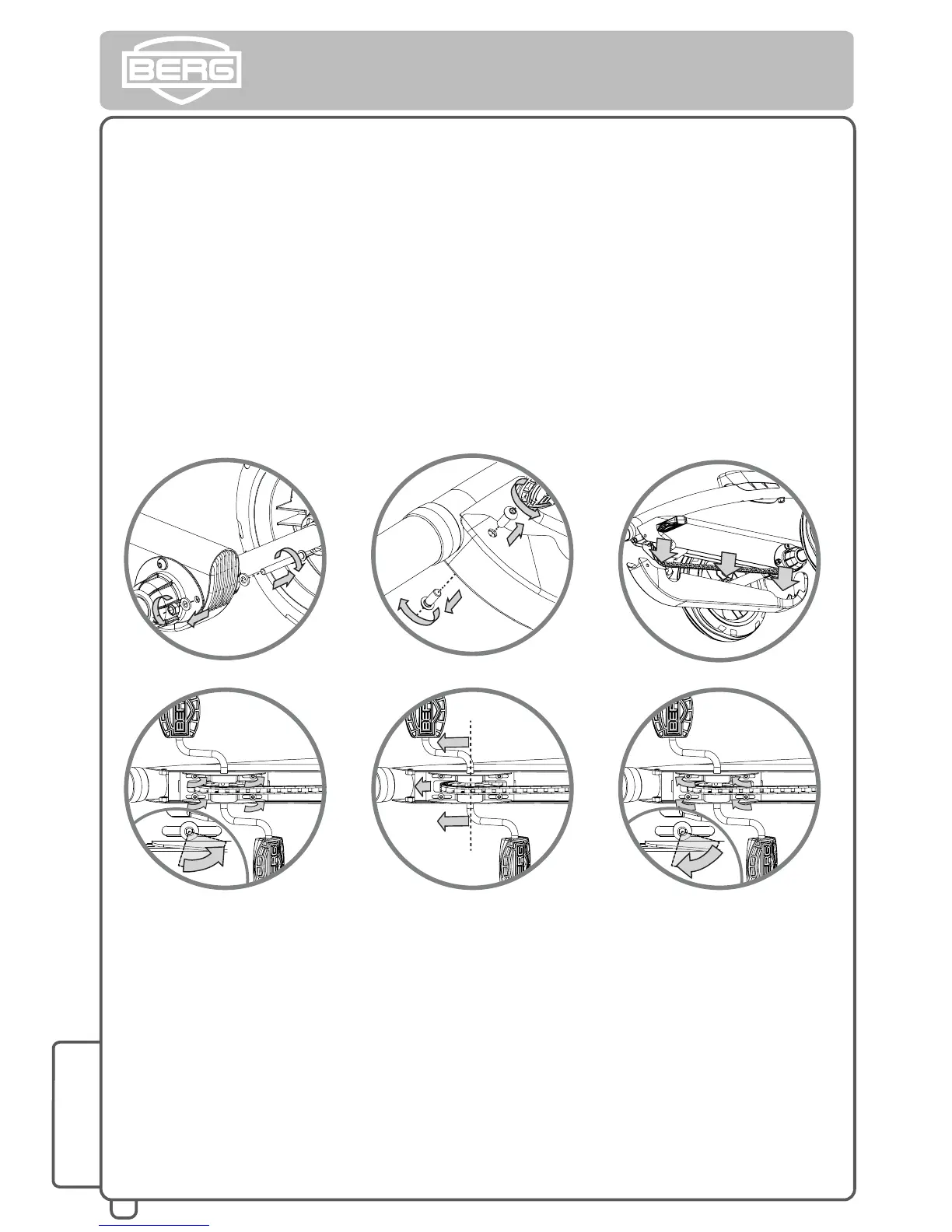 BERG