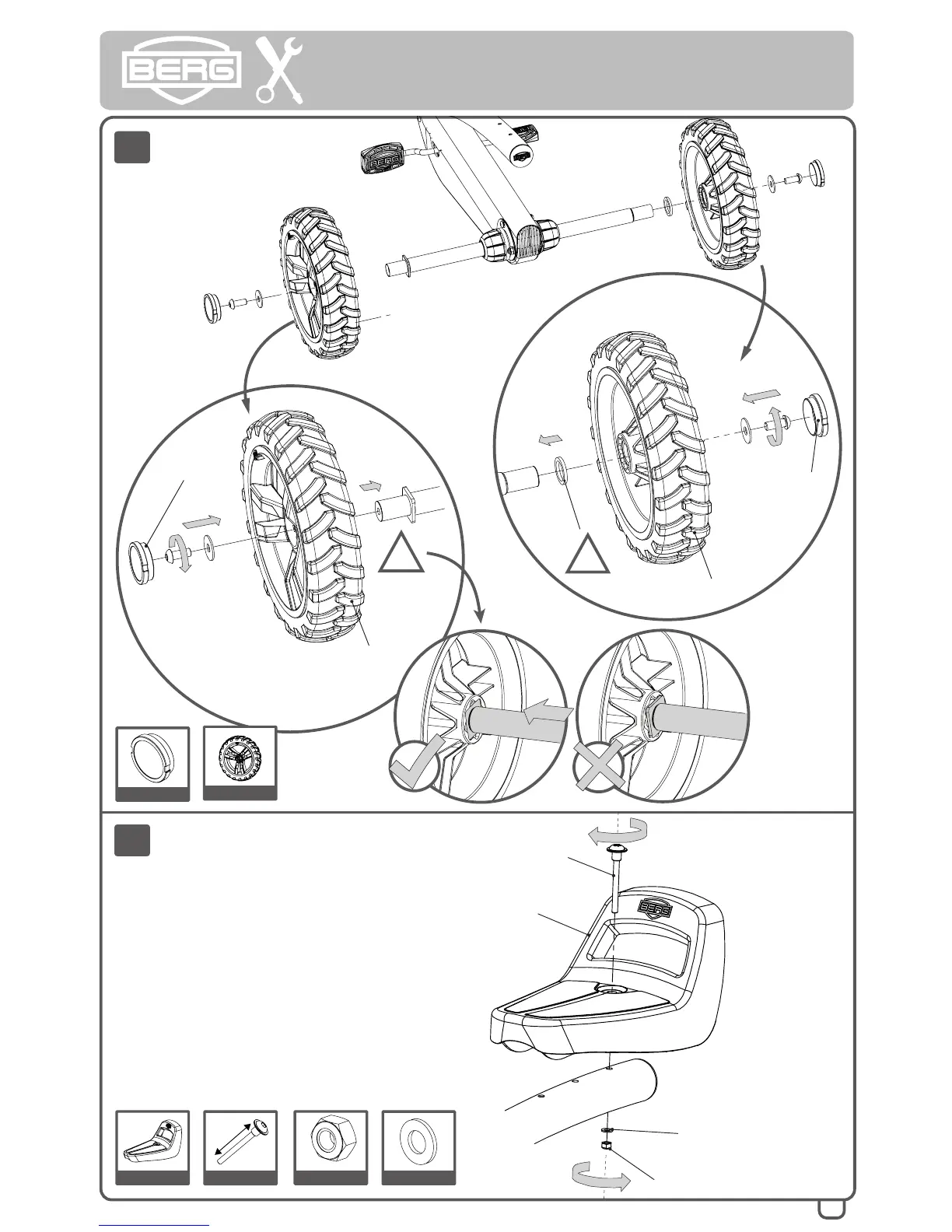 BERG

BERG

BERG

BERG