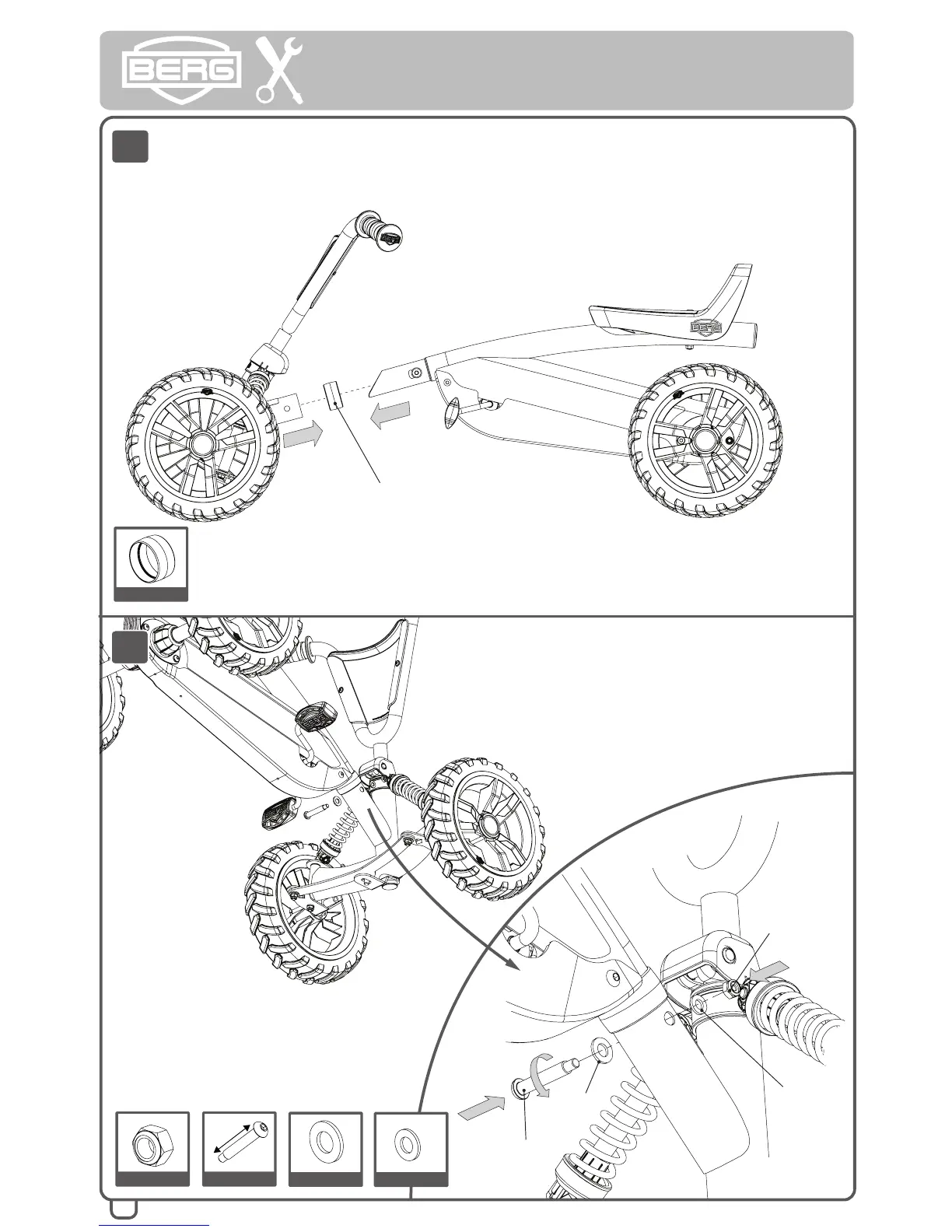 BERG

BERG