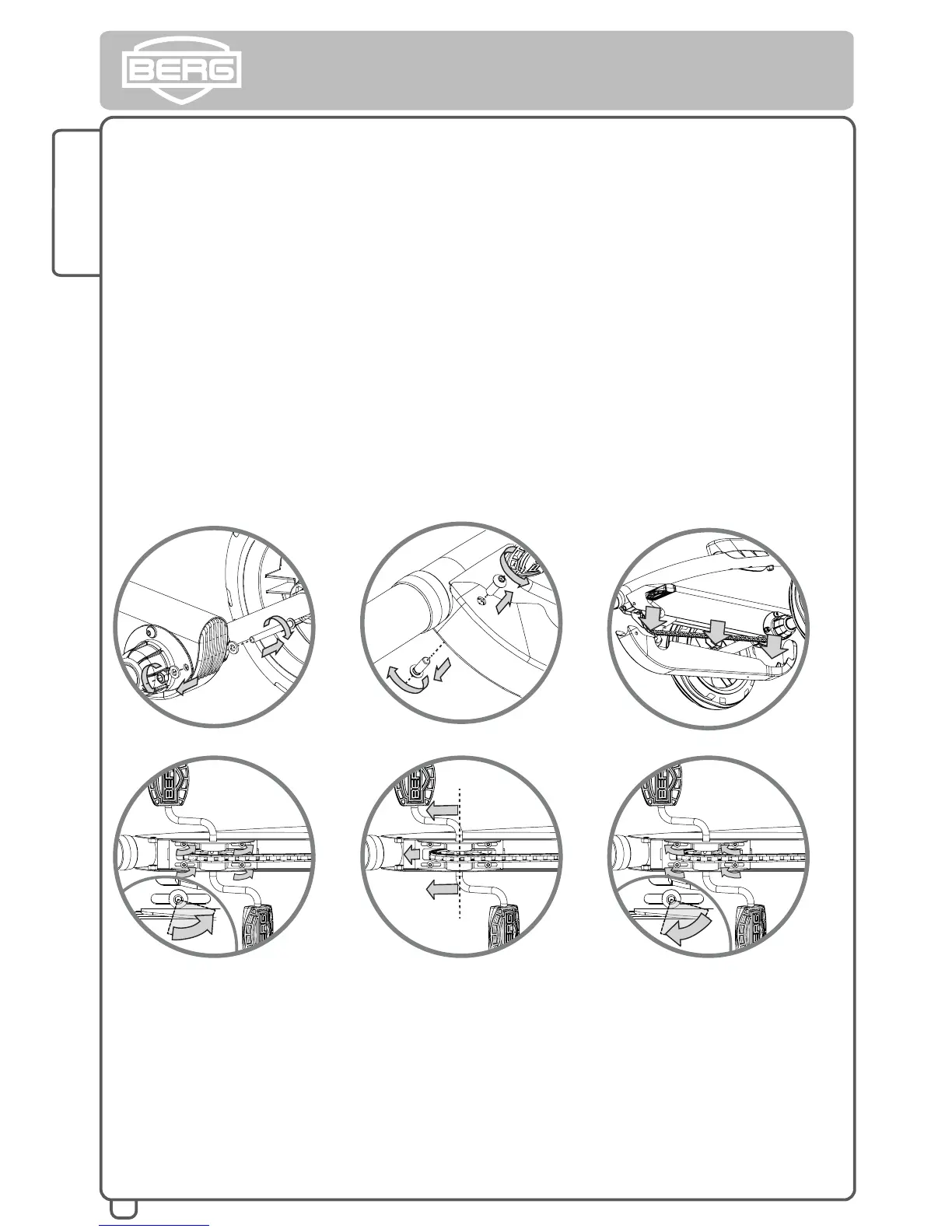 BERG