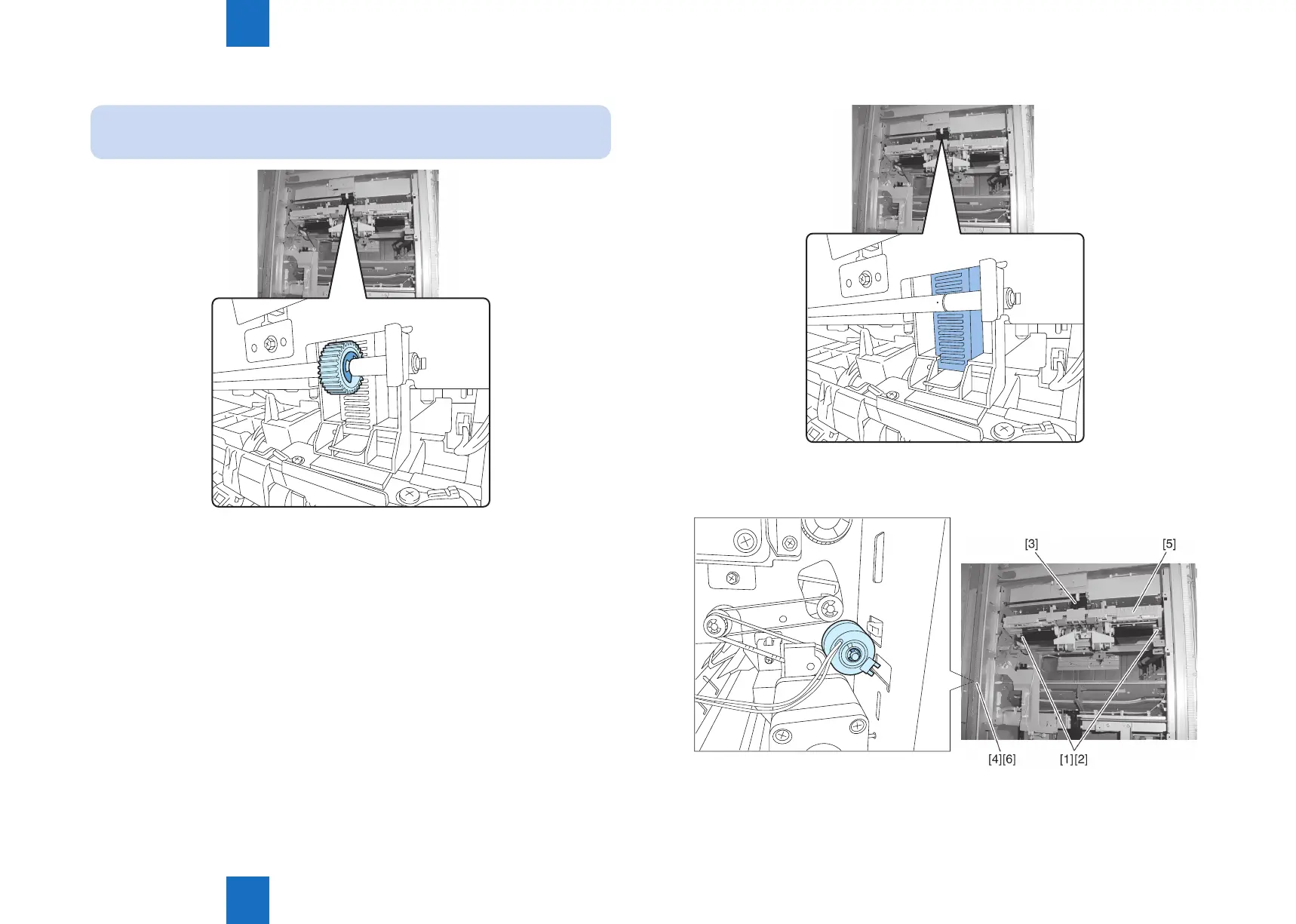 [3]
[5]
[4][6]
[1][2]