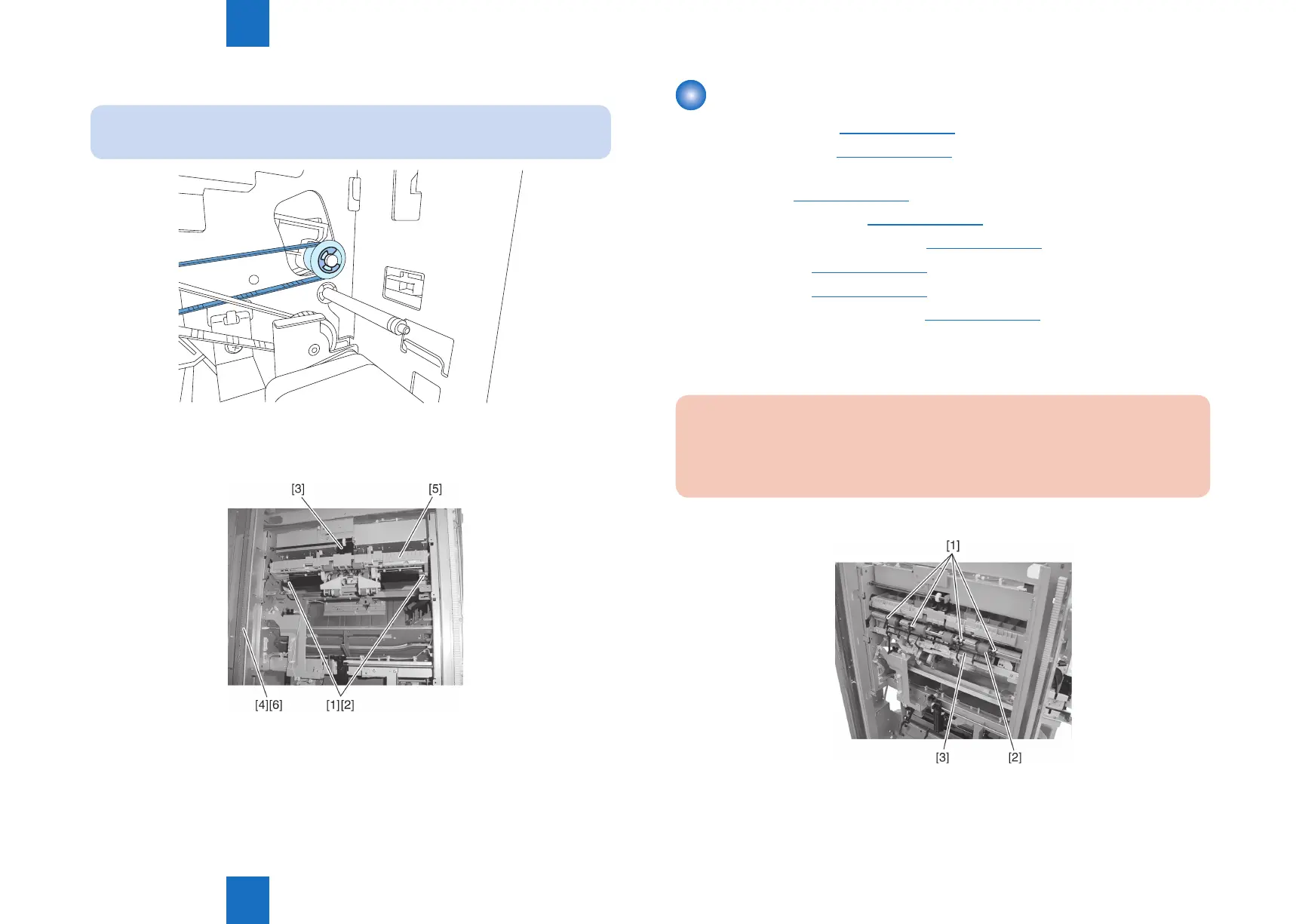 [3]
[5]
[4][6]
[1][2]

[1]
[3]
[2]