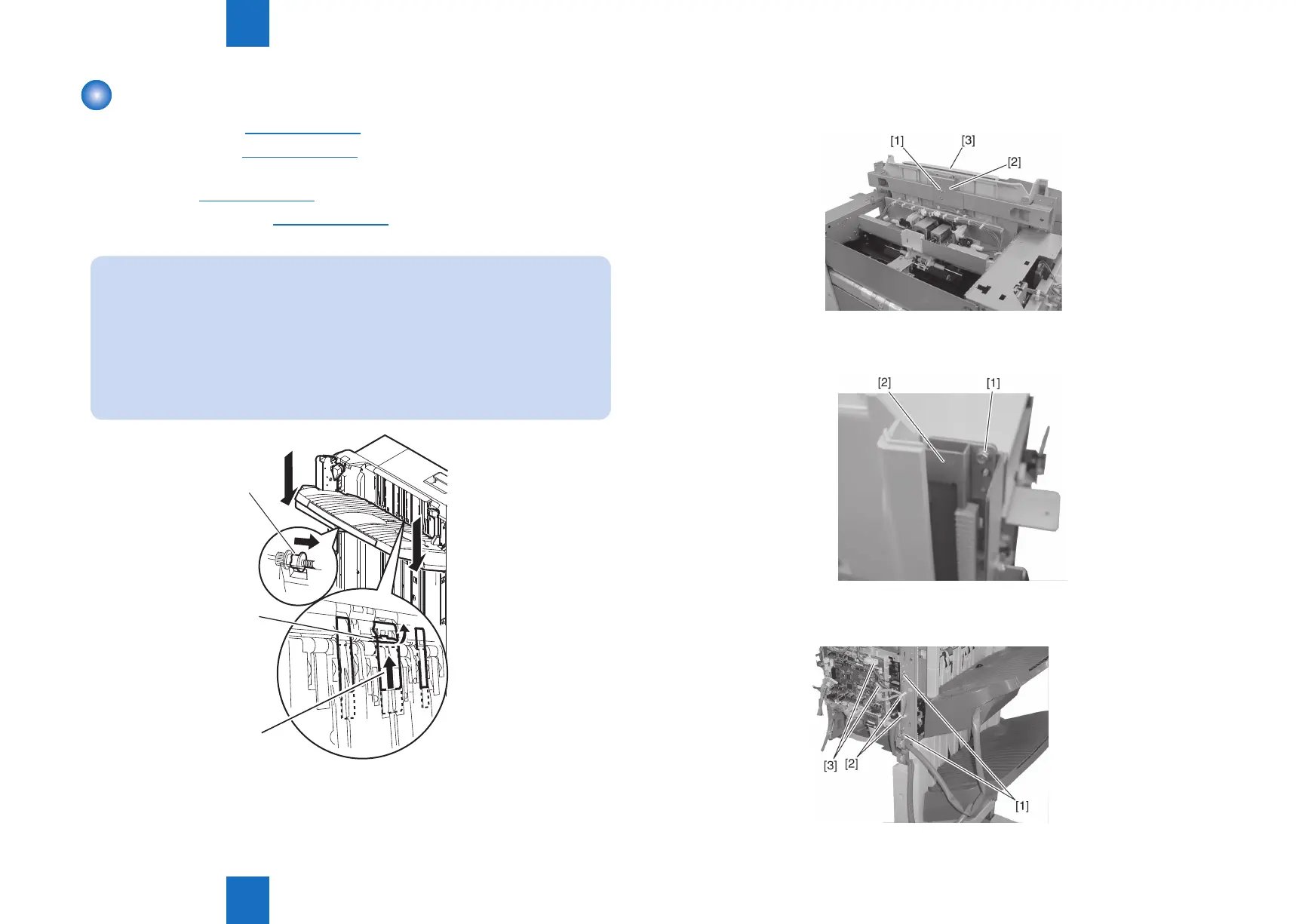 [1]
[3]
[2]

[2]
[1]

[3]
[2]
[1]