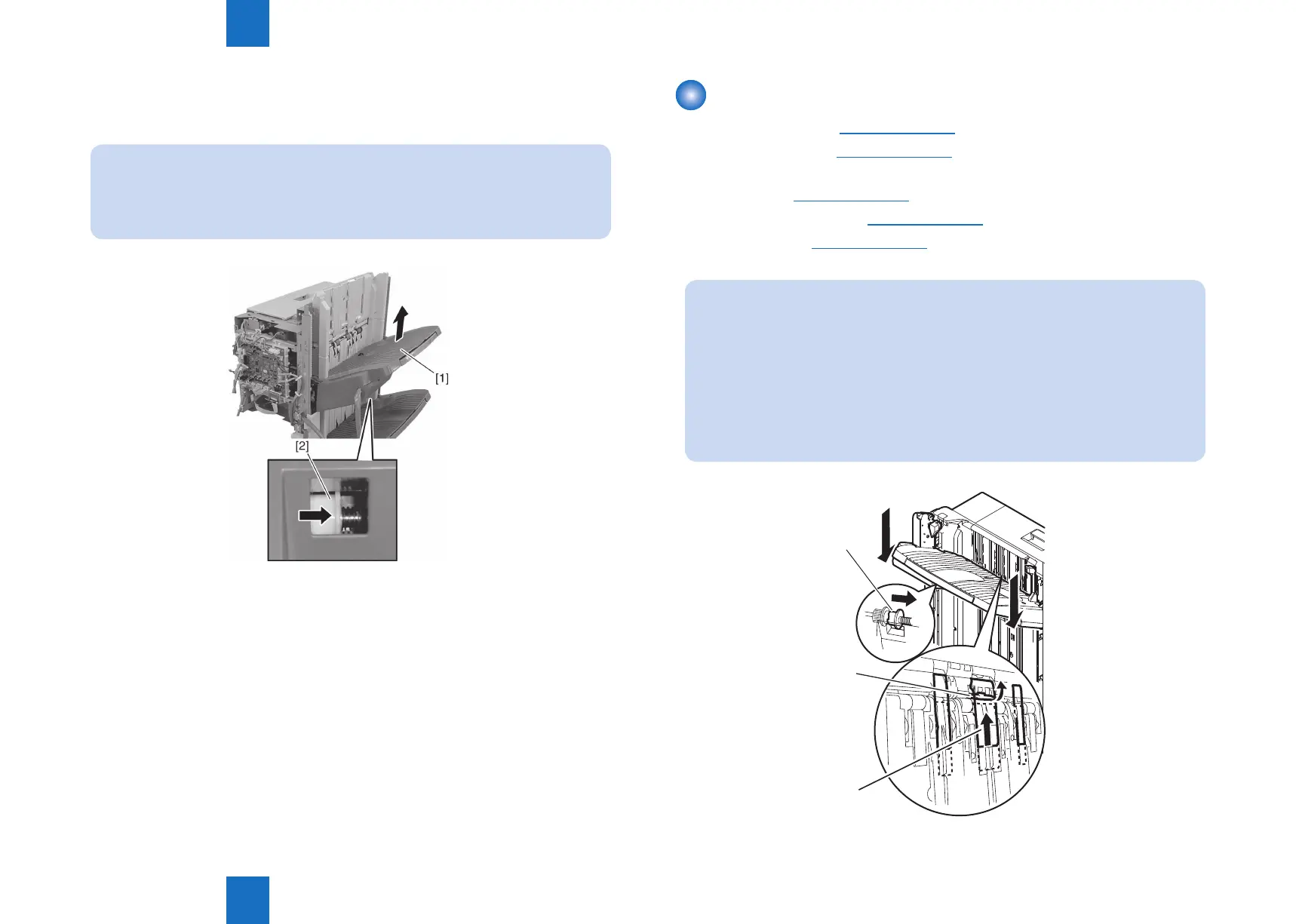 [1]

[2]