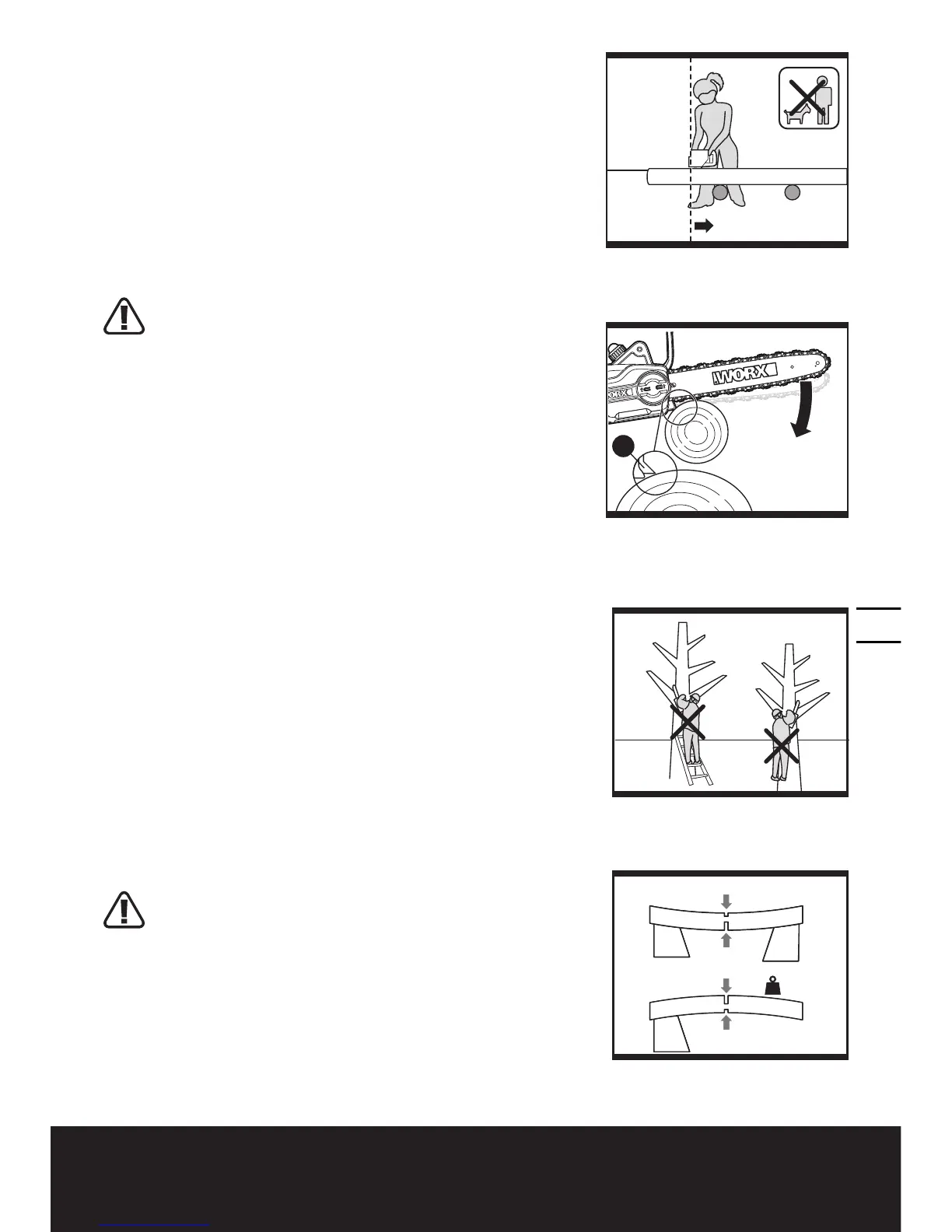 WORX