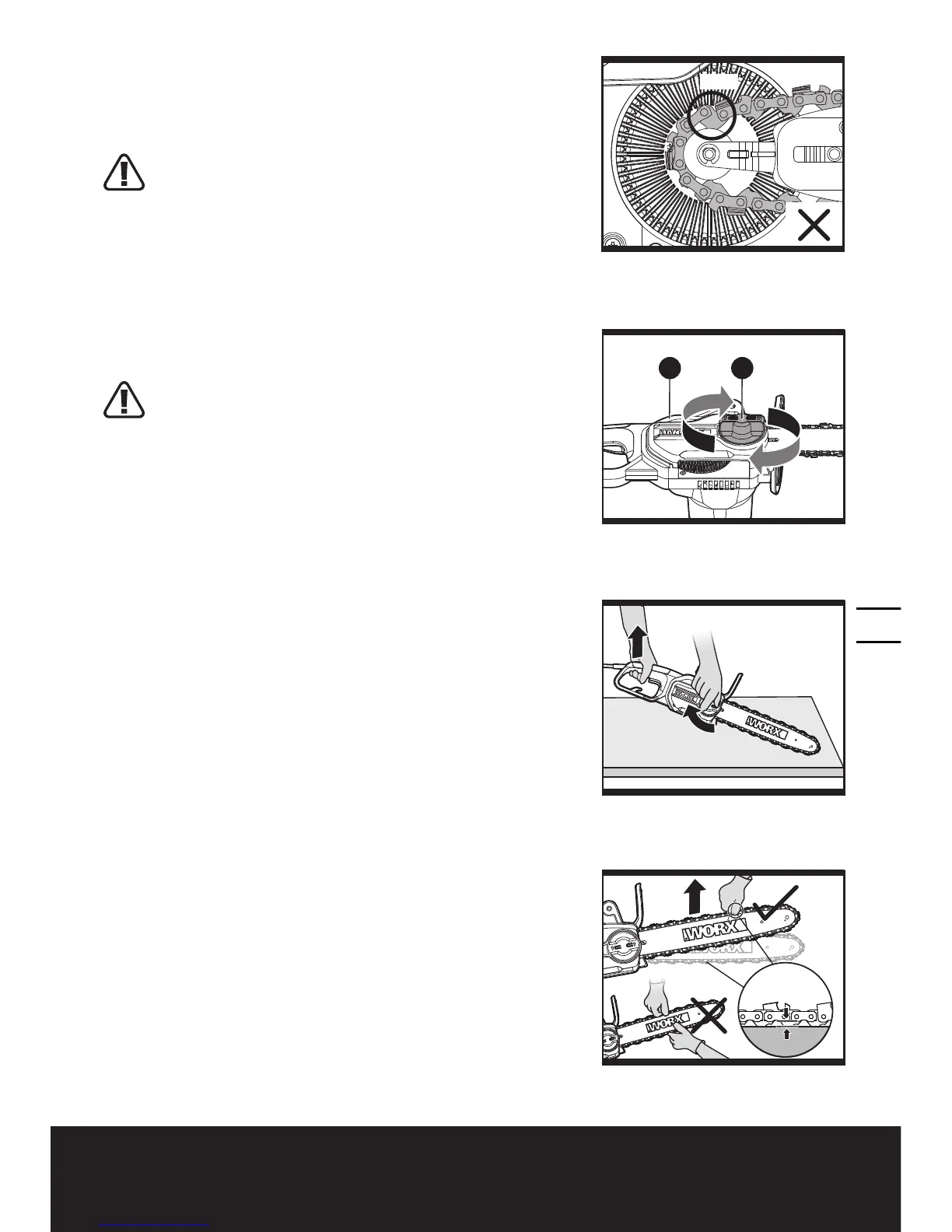 WORX

WORX

WORX

WORX