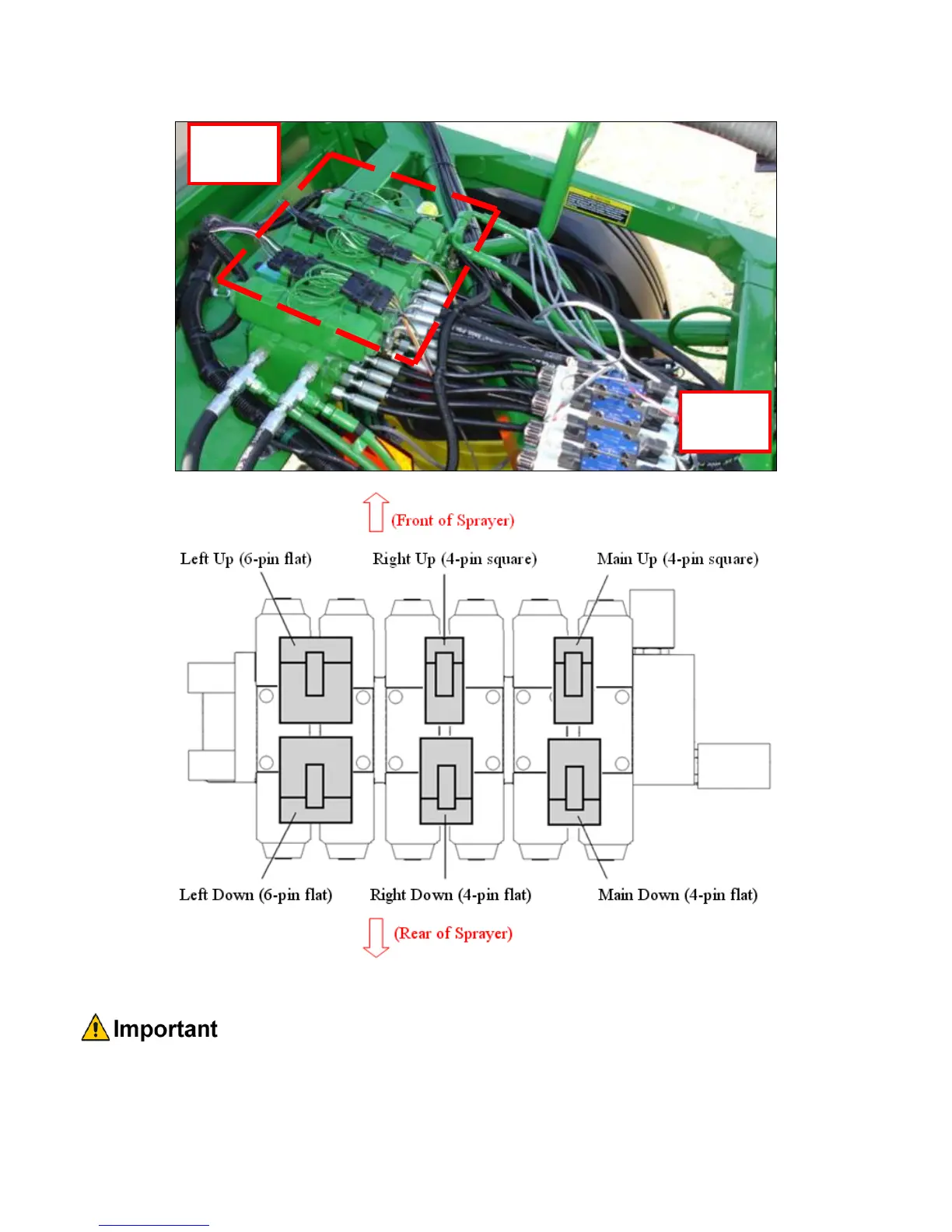 (Front of Sprayer)

Left Up (6-pin flat)

Right Up (4-pin square)

Main Up (4-pin square)

Left Down (6-pin flat)

Right Down (4-pin flat)

Main Down (4-pin flat)

(Rear of Sprayer)

Important