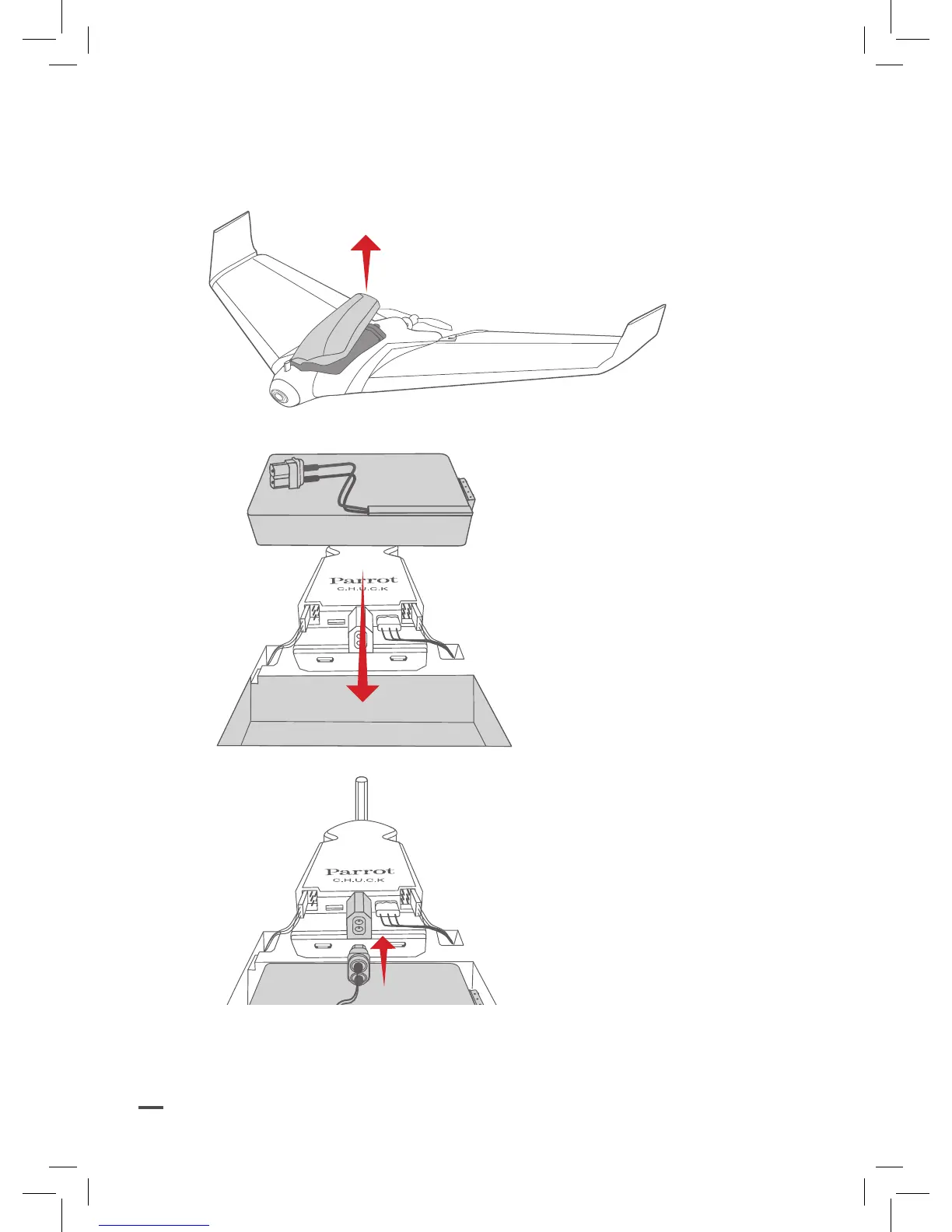 Parrot
C.H.U.C.K

Parrot
C.H.U.C.K