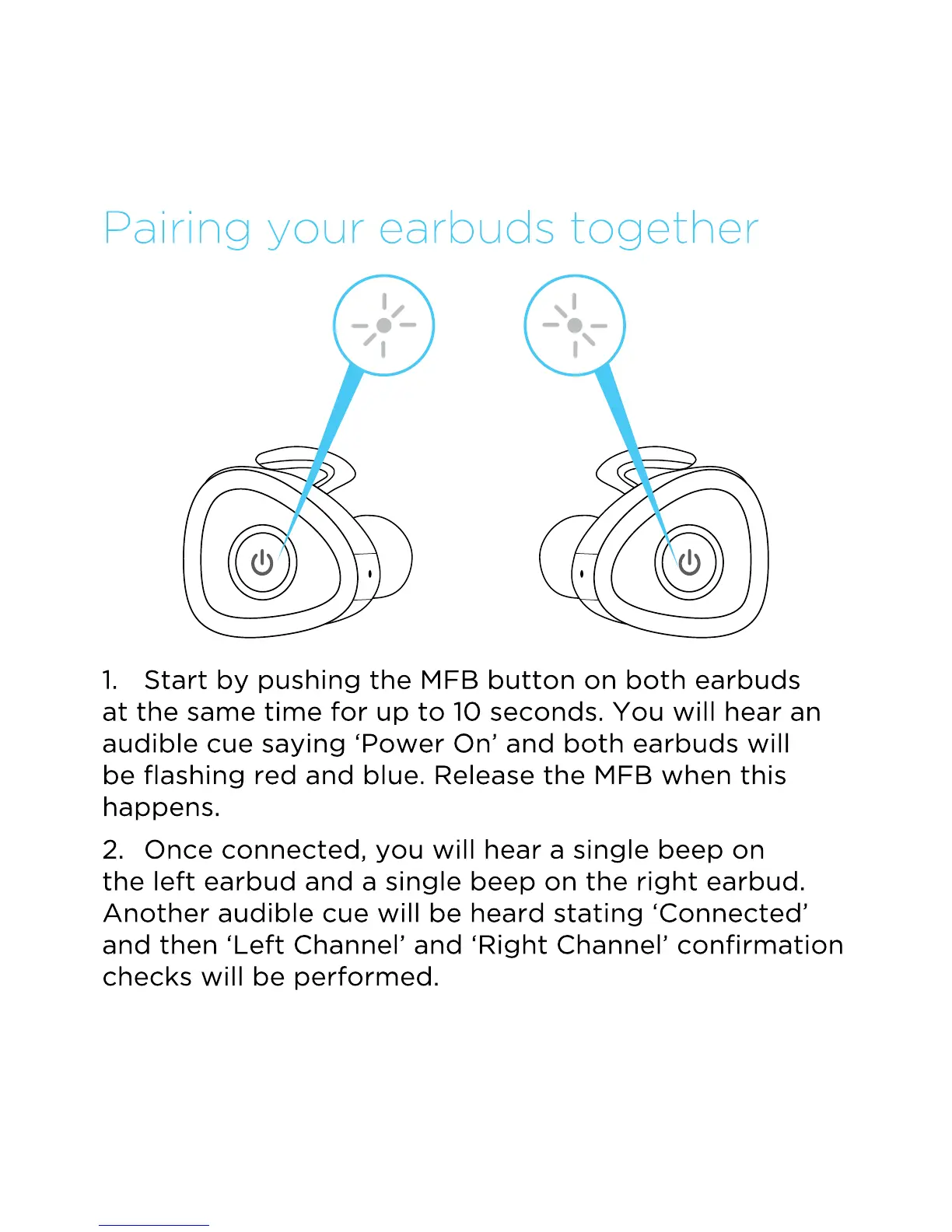 Pairing your earbuds together

1. Start by pushing the MFB button on both earbuds at the same time for up to 10 seconds. You will hear an audible cue saying ‘Power On’ and both earbuds will be flashing red and blue. Release the MFB when this happens.

2. Once connected, you will hear a single beep on the left earbud and a single beep on the right earbud. Another audible cue will be heard stating ‘Connected’ and then ‘Left Channel’ and ‘Right Channel’ confirmation checks will be performed.