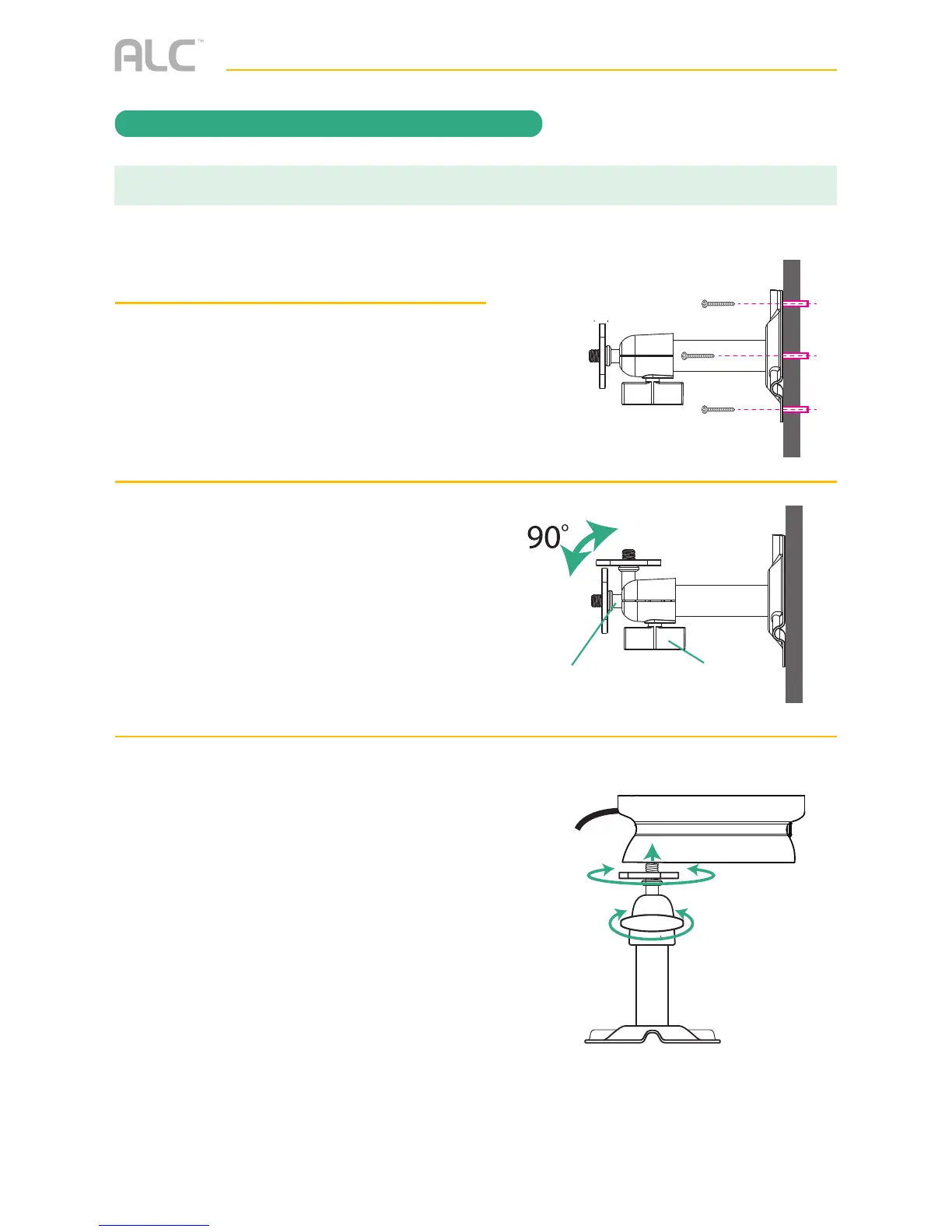 ALC™

90°