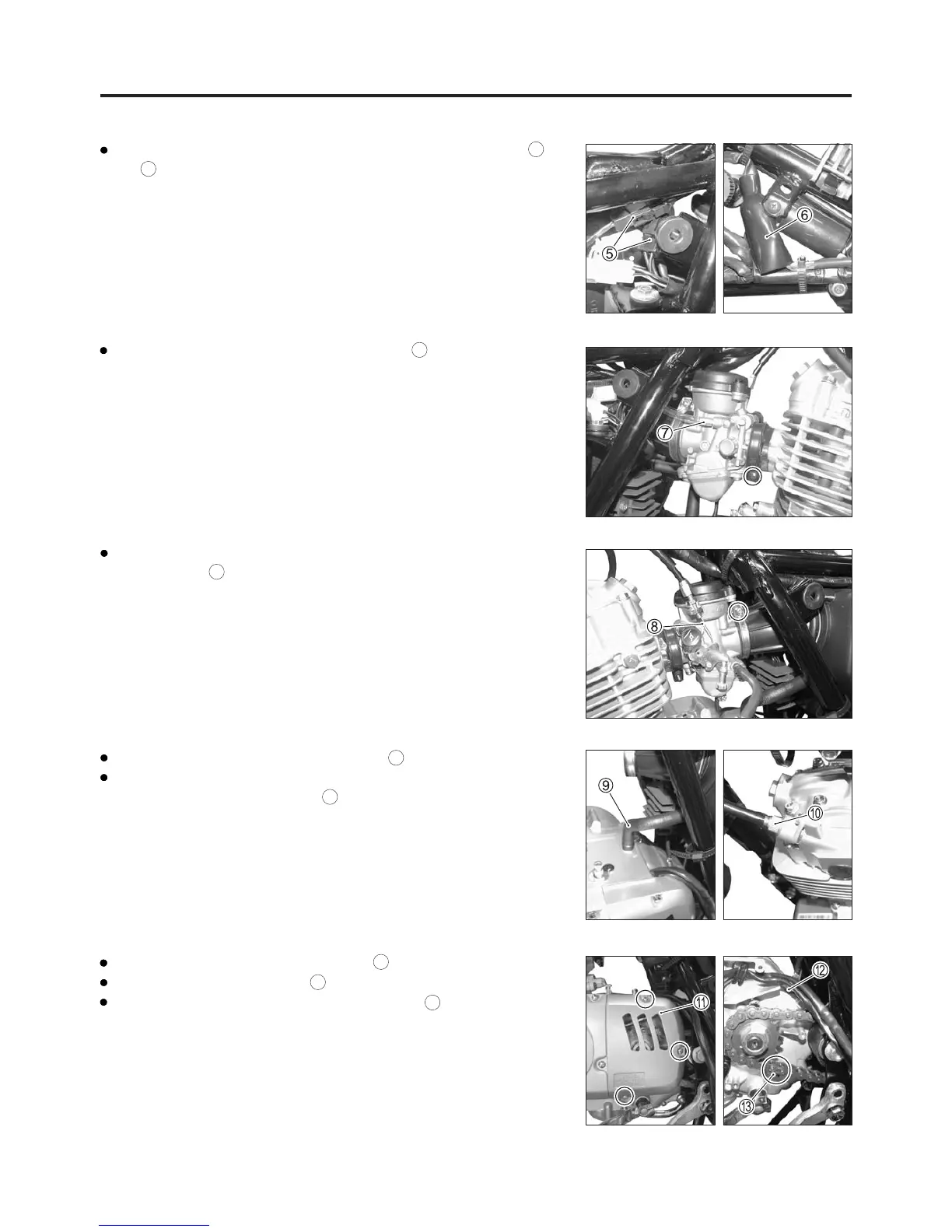 ⑤

⑥

⑦

⑧

⑨

⑩

⑪

⑫

⑬