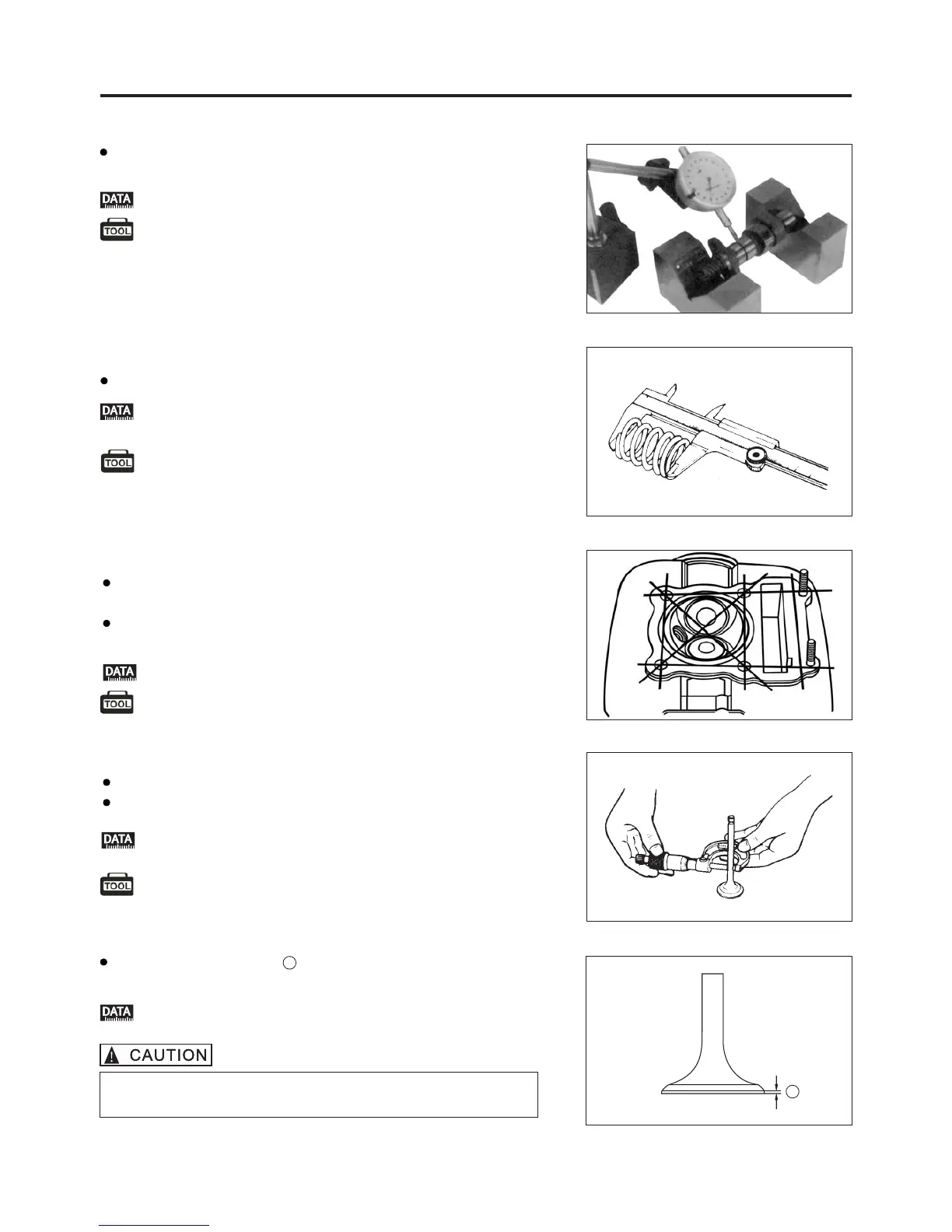 DATA

TOOL

DATA

TOOL

DATA

TOOL

DATA

TOOL

DATA

CAUTION