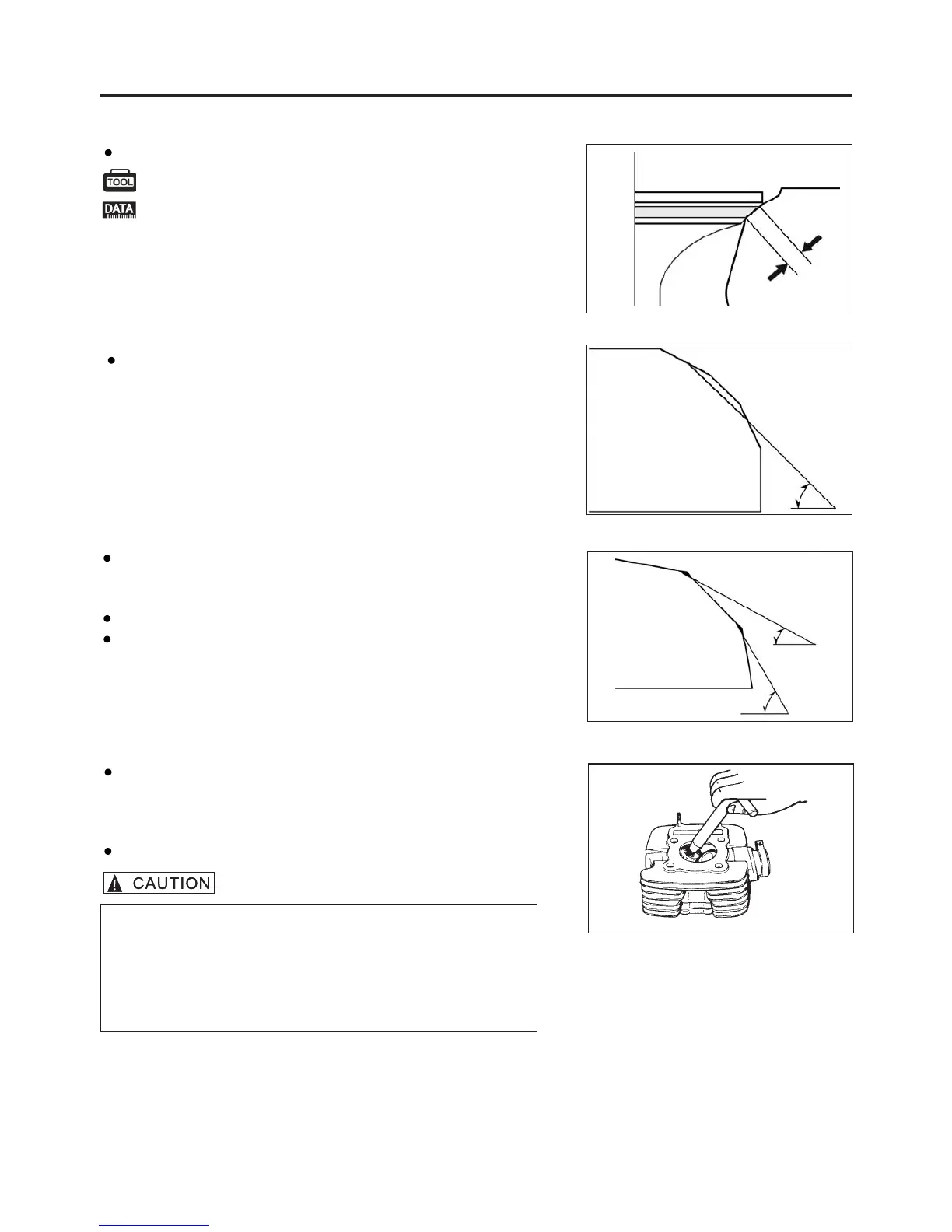 TOOL

DATA

CAUTION