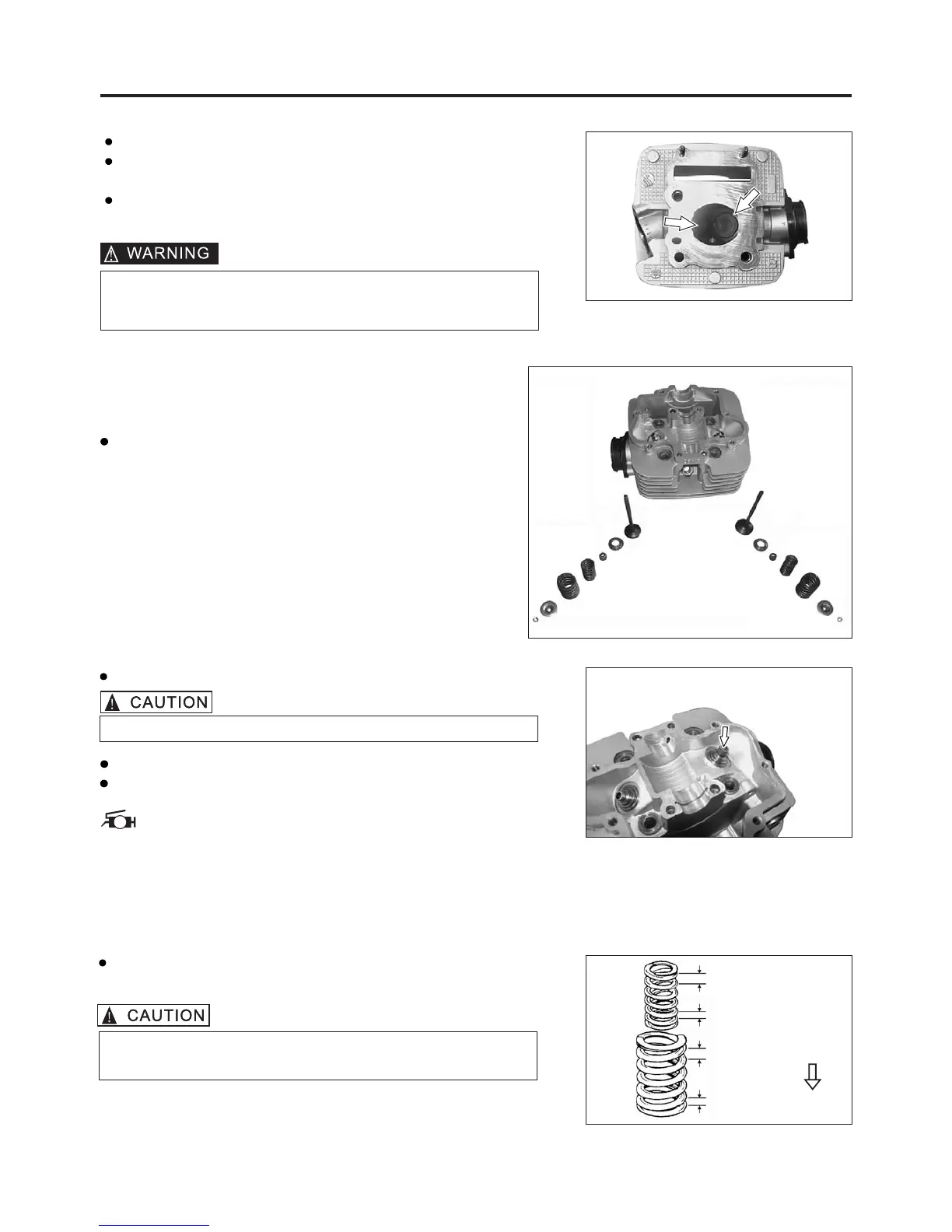 WARNING

CAUTION

CAUTION